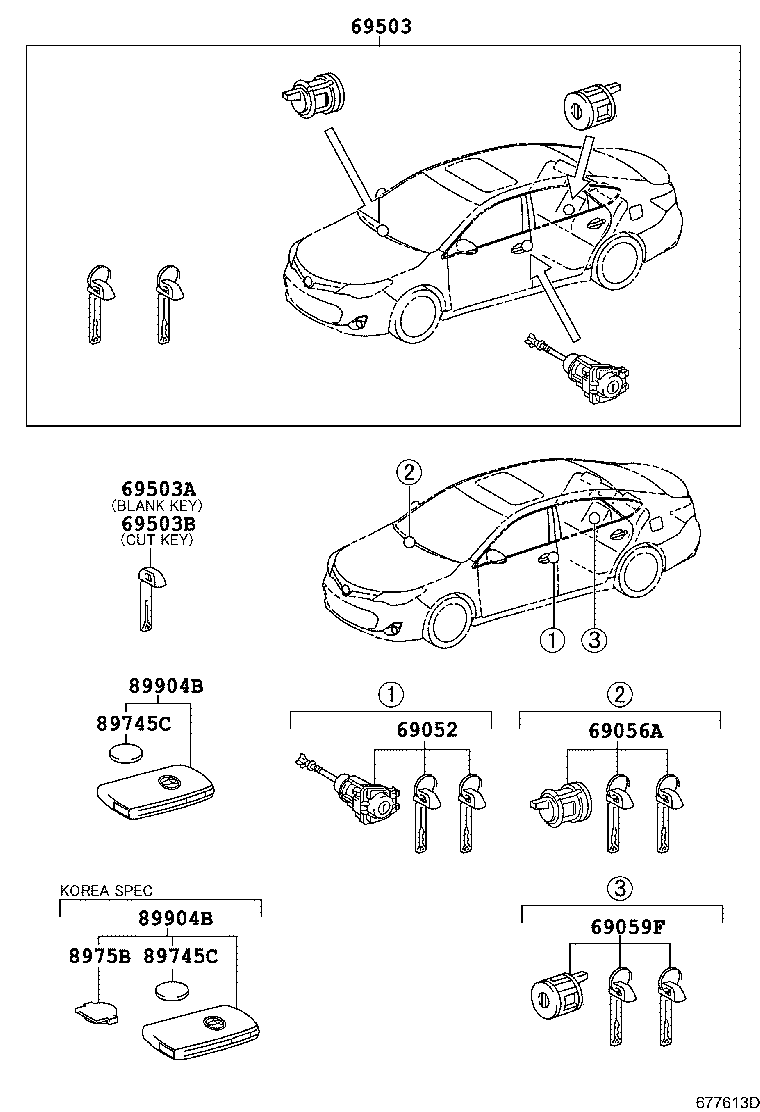 69503

69503A
(BLANK KEY)
69503B
(CUT KEY)

2

1 3

89904B
89745C

1
69052

2
69056A

KOREA SPEC
89904B
8975B 89745C

3
69059F

677613D