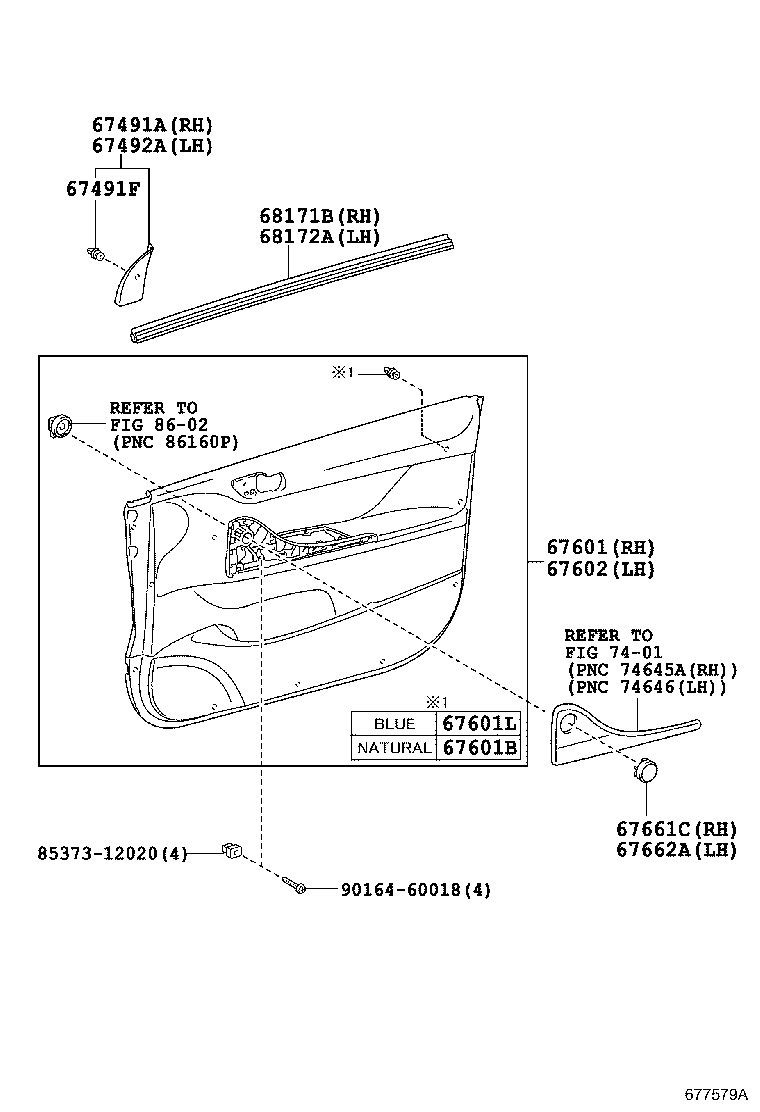 67491A(RH)
67492A(LH)

67491F

68171B(RH)
68172A(LH)

※1

REFER TO
FIG 86-02
(PNC 86160P)

67601(RH)
67602(LH)

REFER TO
FIG 74-01
(PNC 74645A(RH))
(PNC 74646(LH))

※1

| BLUE | 67601L |
|---|---|
| NATURAL | 67601B |

67661C(RH)
67662A(LH)

85373-12020(4)

90164-60018(4)

677579A