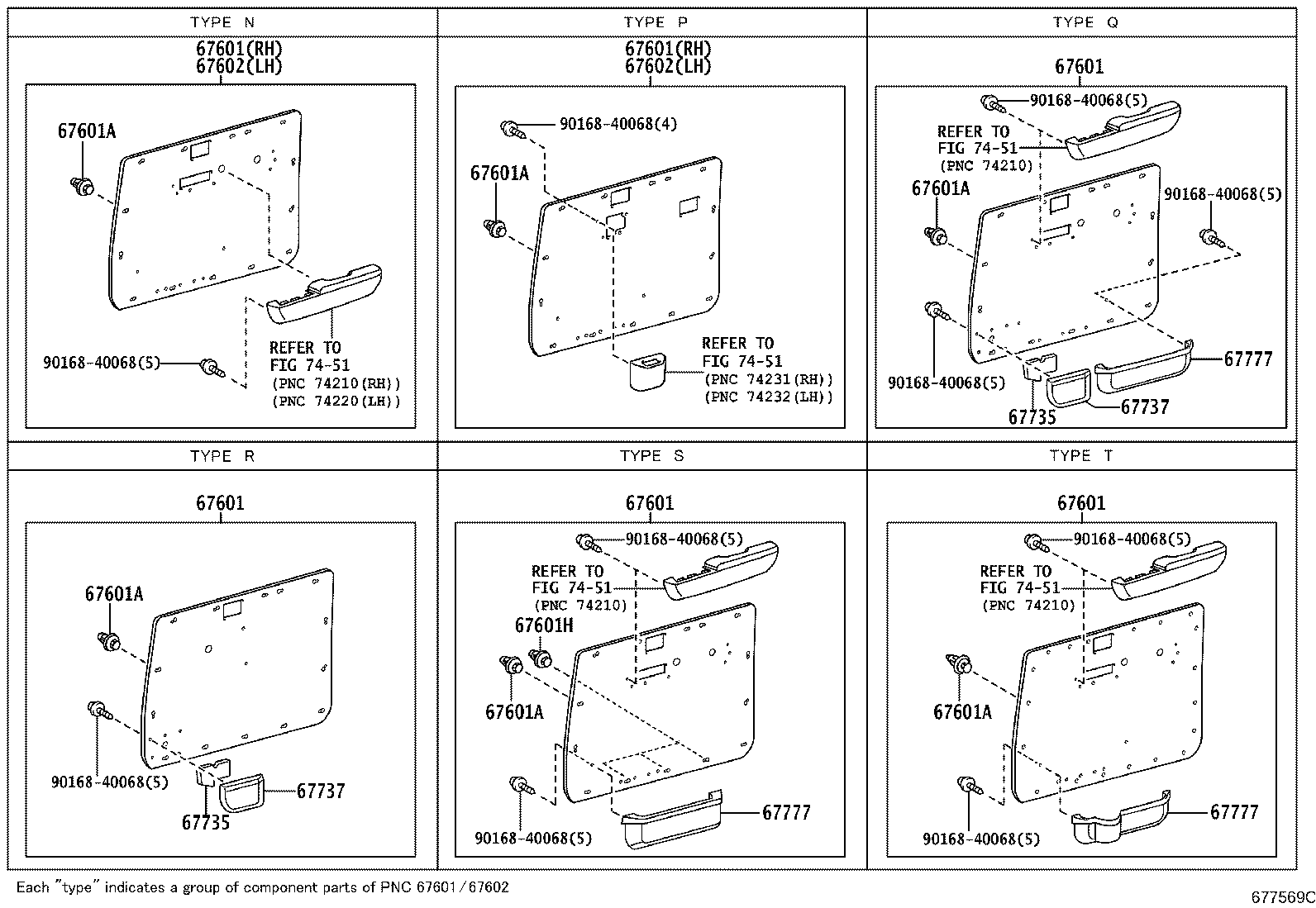 TYPE N

67601(RH)
67602(LH)

67601A

90168-40068(5)

REFER TO
FIG 74-51
(PNC 74210(RH))
(PNC 74220(LH))

TYPE P

67601(RH)
67602(LH)

90168-40068(4)

67601A

REFER TO
FIG 74-51
(PNC 74231(RH))
(PNC 74232(LH))

TYPE Q

67601

90168-40068(5)

REFER TO
FIG 74-51
(PNC 74210)

67601A

90168-40068(5)

90168-40068(5)

67777

67737

67735

TYPE R

67601

67601A

90168-40068(5)

67737

67735

TYPE S

67601

90168-40068(5)

REFER TO
FIG 74-51
(PNC 74210)

67601H

67601A

90168-40068(5)

67777

TYPE T

67601

90168-40068(5)

REFER TO
FIG 74-51
(PNC 74210)

67601A

90168-40068(5)

67777

Each "type" indicates a group of component parts of PNC 67601/67602

677569C