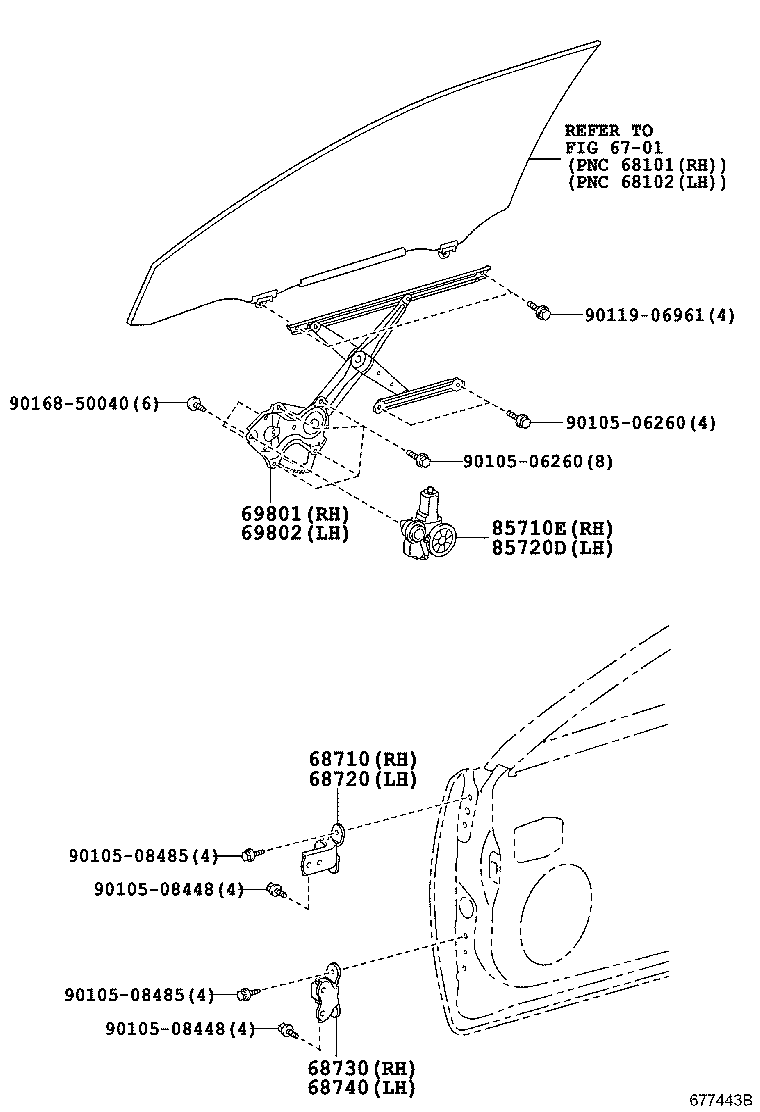 REFER TO
FIG 67-01
(PNC 68101(RH))
(PNC 68102(LH))

90119-06961(4)

90168-50040(6)

90105-06260(4)

90105-06260(8)

69801(RH)
69802(LH)

85710E(RH)
85720D(LH)

68710(RH)
68720(LH)

90105-08485(4)

90105-08448(4)

90105-08485(4)

90105-08448(4)

68730(RH)
68740(LH)

677443B