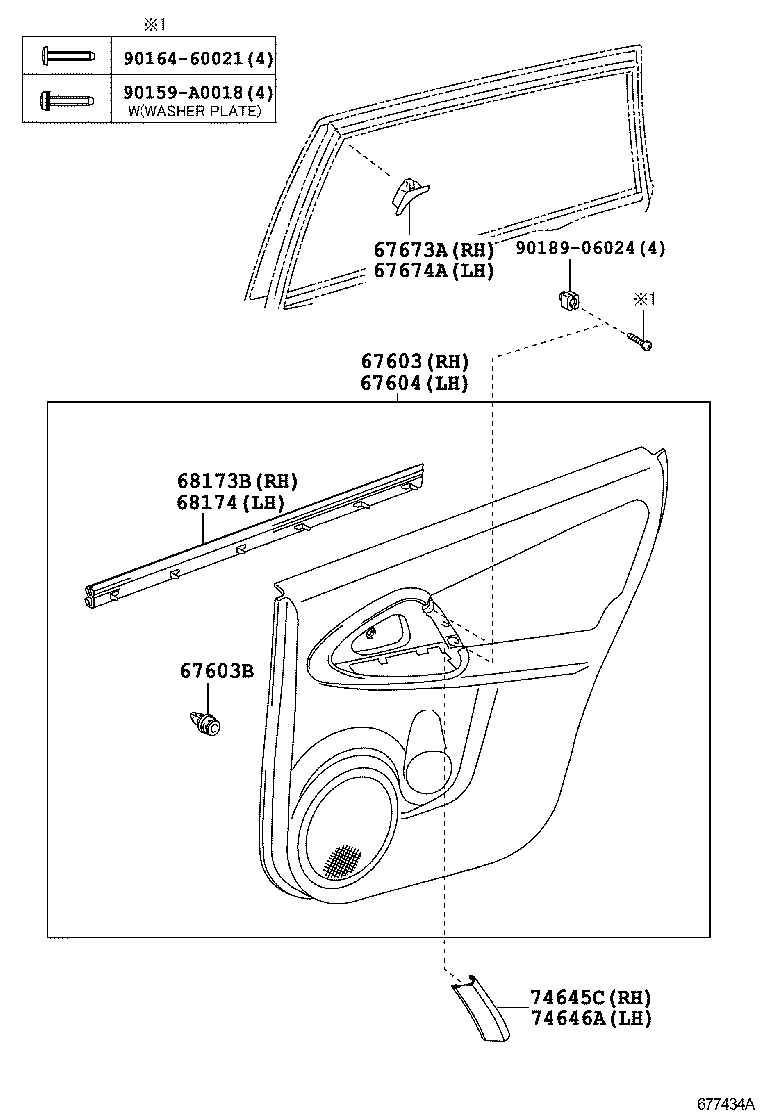 ※1

|  |  |
|---|---|
|  | 90164-60021(4) |
|  | 90159-A0018(4) W(WASHER PLATE) |

67673A(RH)
67674A(LH)

90189-06024(4)

※1

67603(RH)
67604(LH)

68173B(RH)
68174(LH)

67603B

74645C(RH)
74646A(LH)

677434A