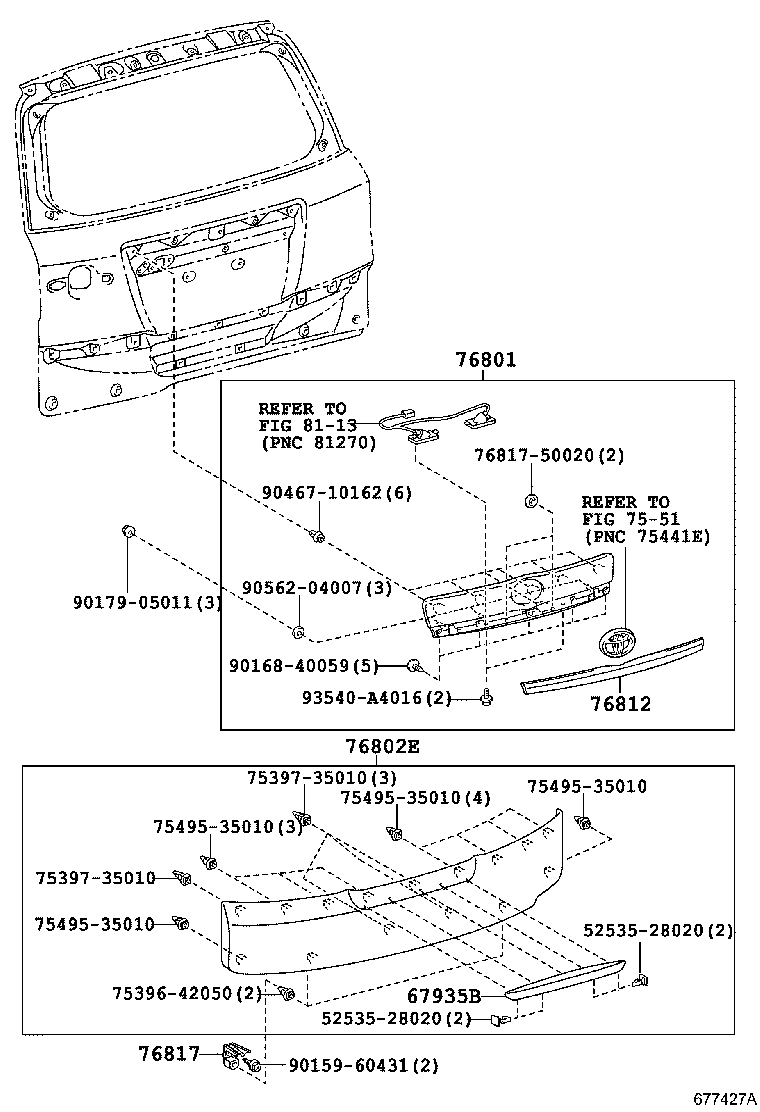 76801

REFER TO
FIG 81-13
(PNC 81270)

76817-50020(2)

90467-10162(6)

REFER TO
FIG 75-51
(PNC 75441E)

90179-05011(3)

90562-04007(3)

90168-40059(5)

93540-A4016(2)

76812

76802E

75397-35010(3)

75495-35010(4)

75495-35010

75495-35010(3)

75397-35010

75495-35010

52535-28020(2)

75396-42050(2)

67935B

52535-28020(2)

76817

90159-60431(2)

677427A