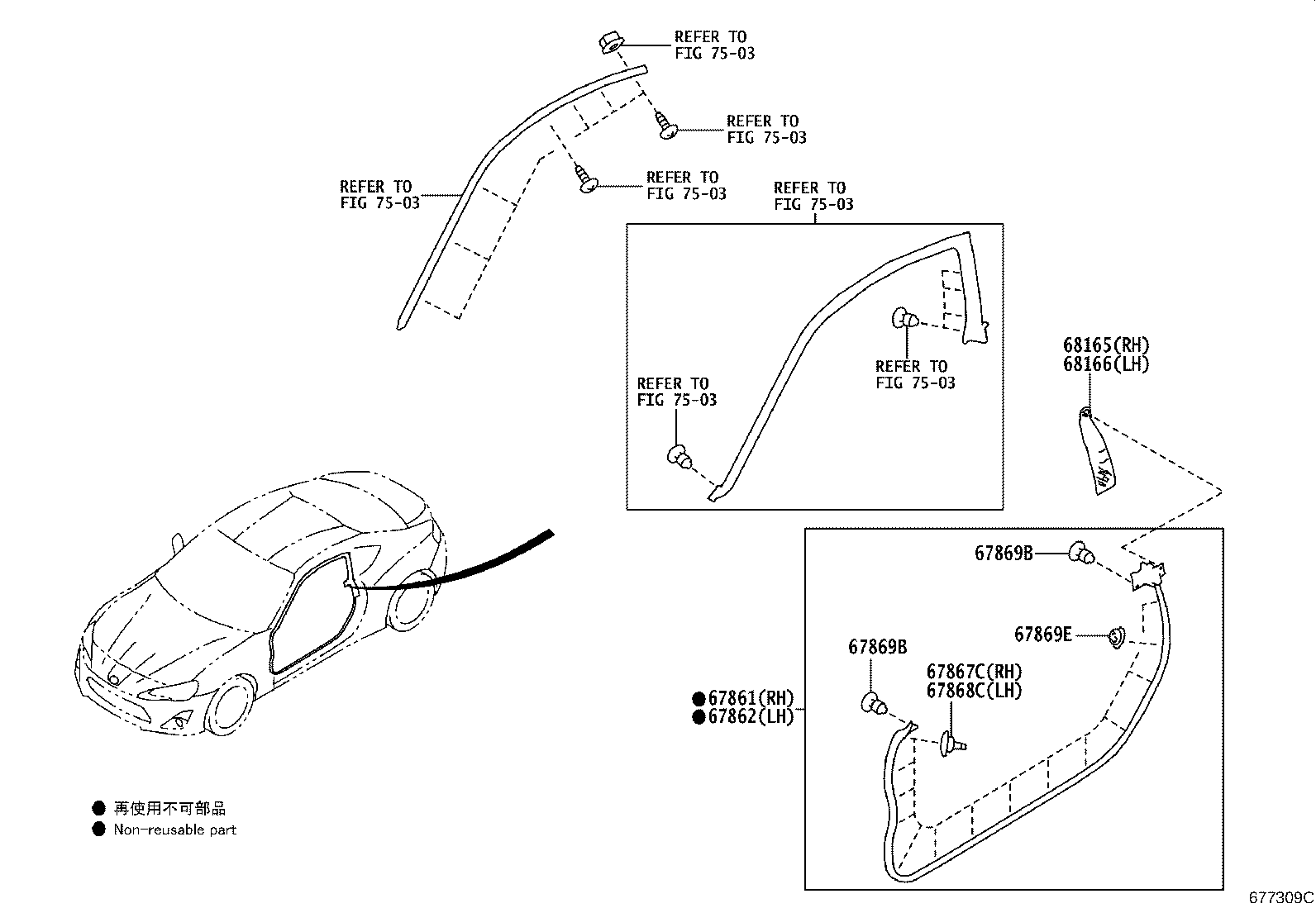 REFER TO
FIG 75-03

REFER TO
FIG 75-03

REFER TO
FIG 75-03

REFER TO
FIG 75-03

REFER TO
FIG 75-03

REFER TO
FIG 75-03

REFER TO
FIG 75-03

68165(RH)
68166(LH)

67869B

67869E

67869B

67867C(RH)
67868C(LH)

●67861(RH)
●67862(LH)

● 再使用不可部品
● Non-reusable part

677309C