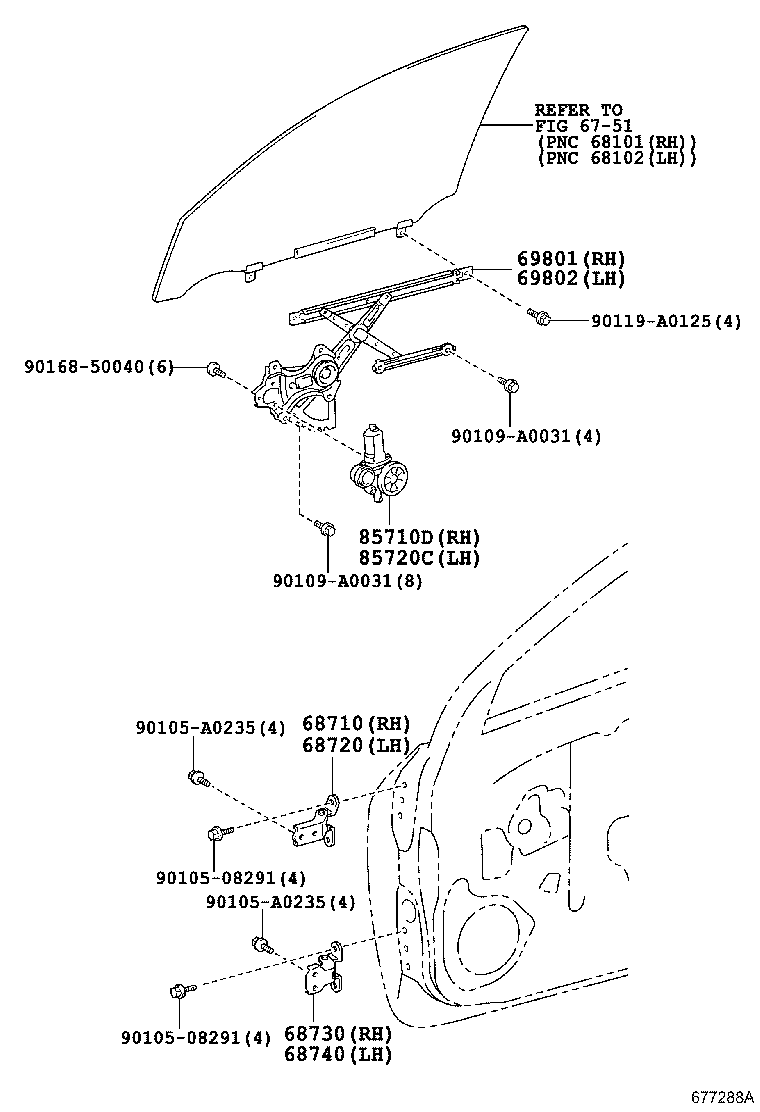 REFER TO
FIG 67-51
(PNC 68101(RH))
(PNC 68102(LH))

69801(RH)
69802(LH)

90119-A0125(4)

90168-50040(6)

90109-A0031(4)

85710D(RH)
85720C(LH)

90109-A0031(8)

90105-A0235(4)

68710(RH)
68720(LH)

90105-08291(4)

90105-A0235(4)

90105-08291(4)

68730(RH)
68740(LH)

677288A