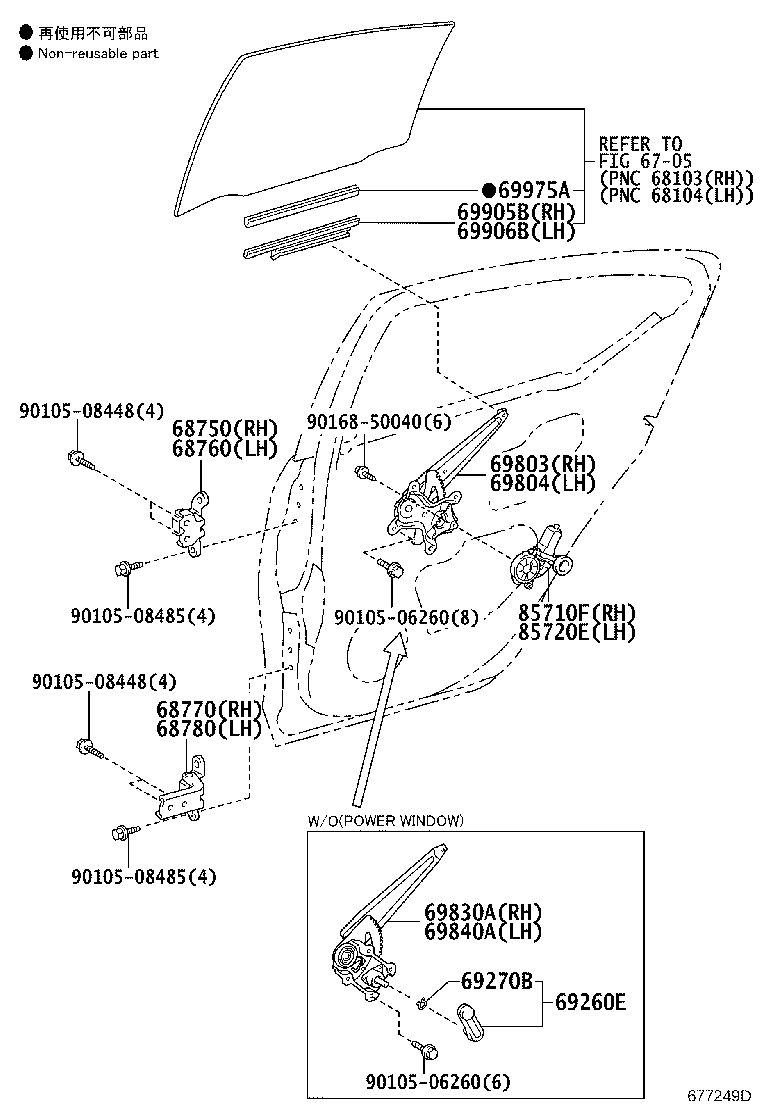 ● 再使用不可部品
● Non-reusable part

REFER TO
FIG 67-05
(PNC 68103(RH))
(PNC 68104(LH))

●69975A
69905B(RH)
69906B(LH)

90105-08448(4)
68750(RH)
68760(LH)
90168-50040(6)
69803(RH)
69804(LH)
90105-08485(4)
90105-06260(8)
85710F(RH)
85720E(LH)
90105-08448(4)
68770(RH)
68780(LH)
90105-08485(4)

W/O(POWER WINDOW)
69830A(RH)
69840A(LH)
69270B
69260E
90105-06260(6)

677249D