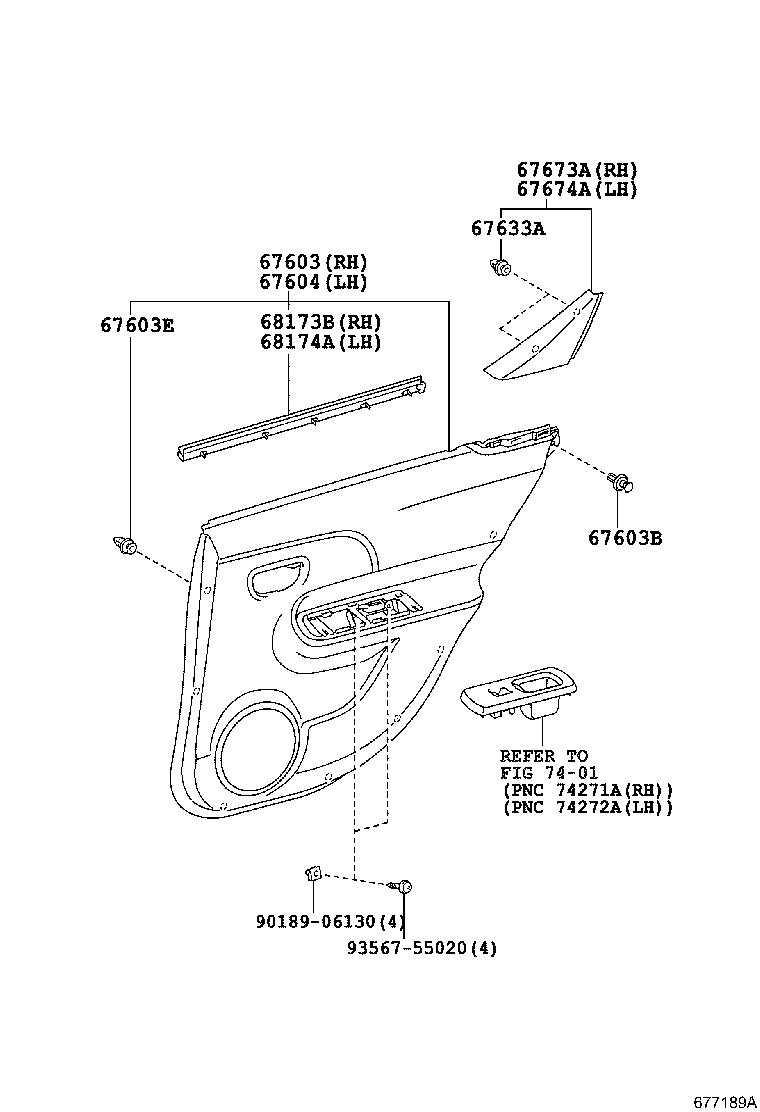 67673A(RH)
67674A(LH)

67633A

67603(RH)
67604(LH)

67603E

68173B(RH)
68174A(LH)

67603B

REFER TO
FIG 74-01
(PNC 74271A(RH))
(PNC 74272A(LH))

90189-06130(4)

93567-55020(4)

677189A