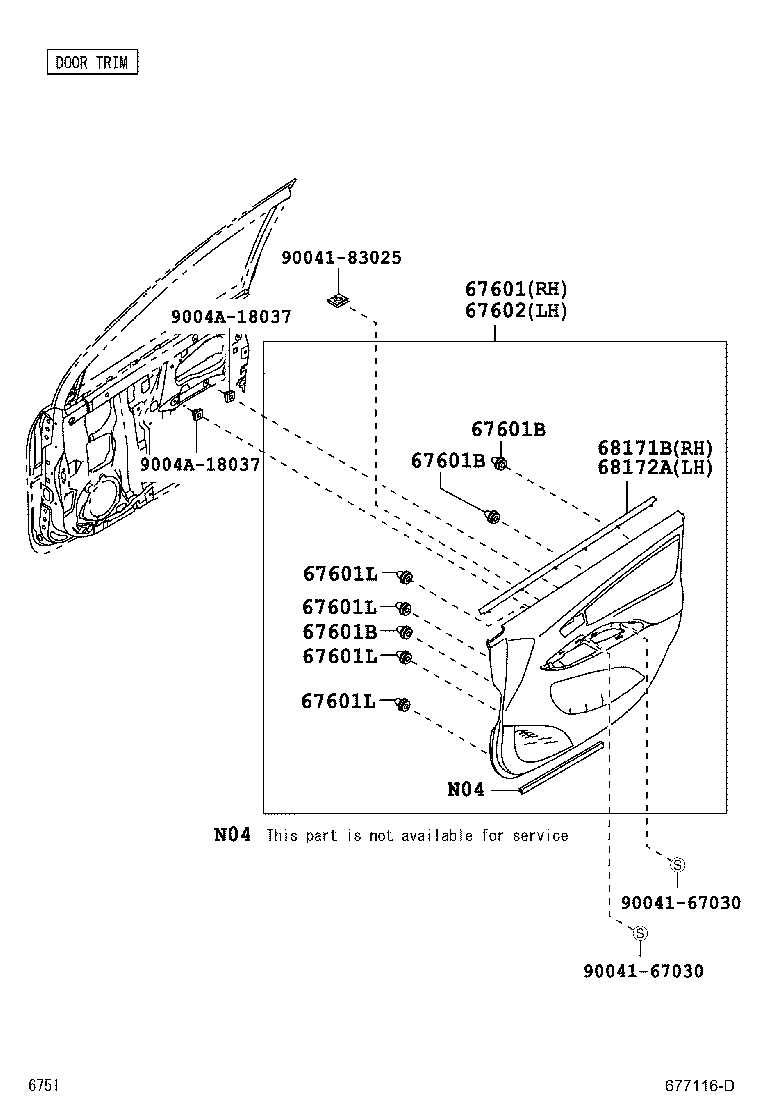 DOOR TRIM

90041-83025

67601(RH)
67602(LH)

9004A-18037

9004A-18037

67601B

67601B

68171B(RH)
68172A(LH)

67601L

67601L

67601B

67601L

67601L

N04

N04 This part is not available for service

S

90041-67030

S

90041-67030

6751

677116-D