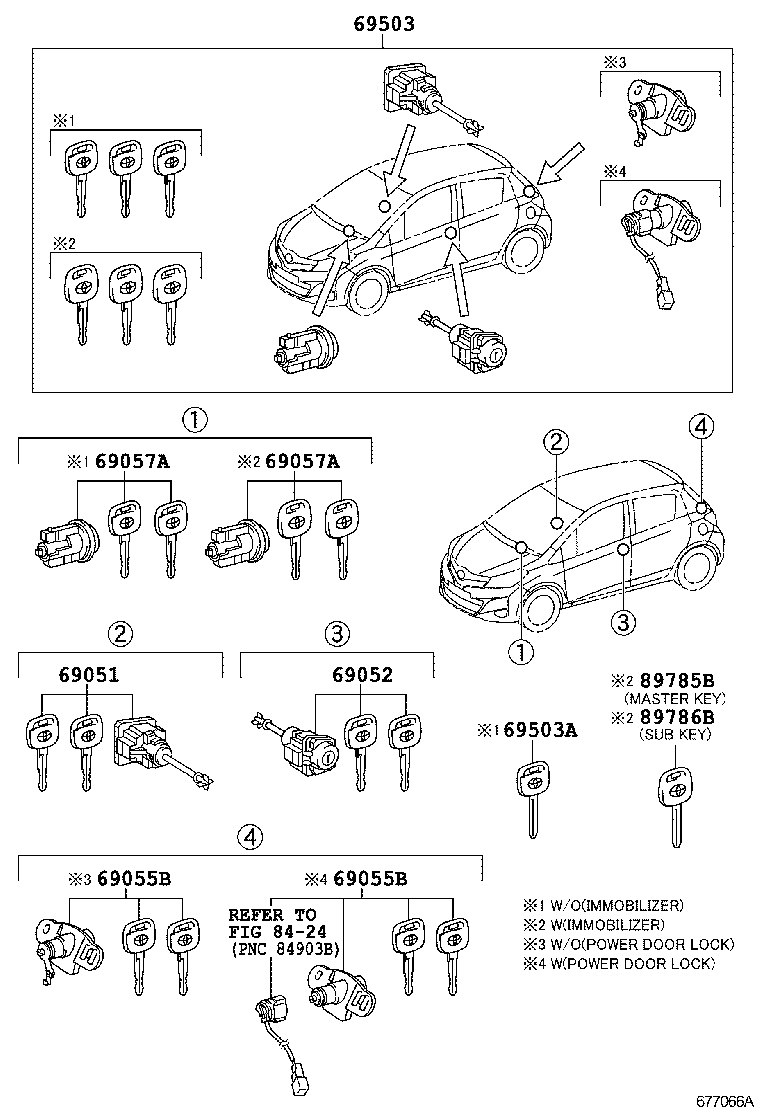 69503

※1

※2

※3

※4

①

※1 69057A

※2 69057A

②

④

③

①

②

69051

③

69052

※2 89785B
(MASTER KEY)
※2 89786B
(SUB KEY)

※1 69503A

④

※3 69055B

※4 69055B

REFER TO
FIG 84-24
(PNC 84903B)

※1 W/O(IMMOBILIZER)
※2 W(IMMOBILIZER)
※3 W/O(POWER DOOR LOCK)
※4 W(POWER DOOR LOCK)

677066A