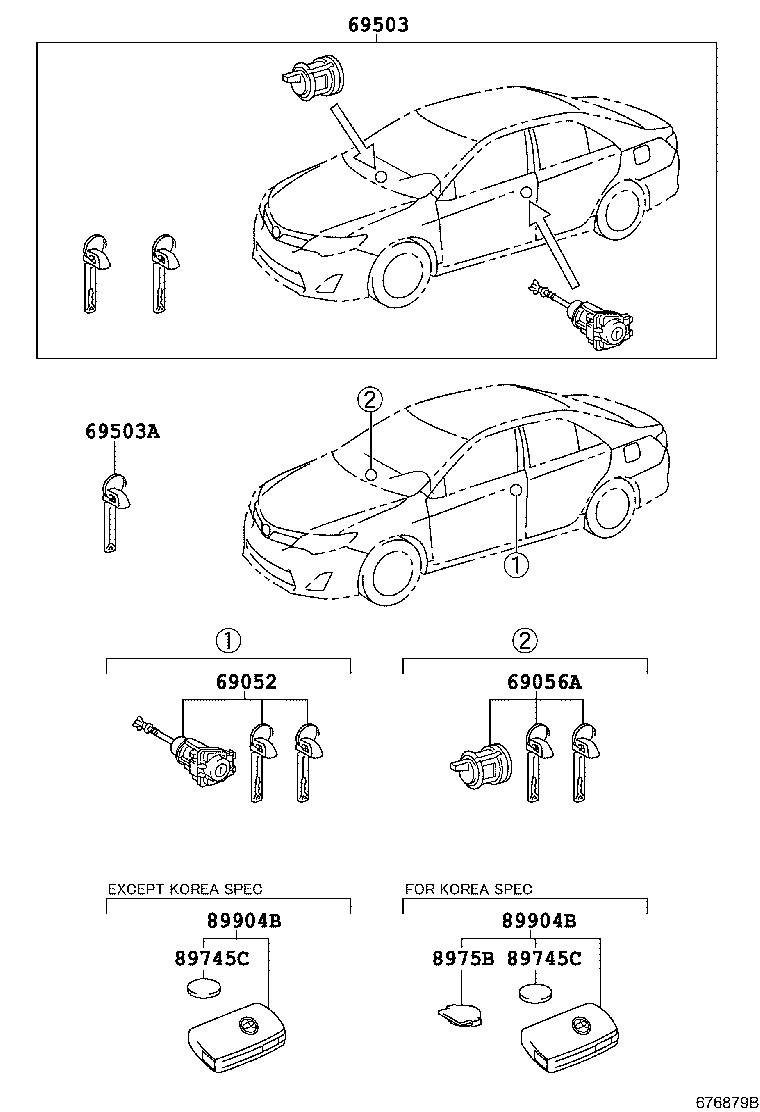 69503

69503A

2

1

1

69052

2

69056A

EXCEPT KOREA SPEC

89904B

89745C

FOR KOREA SPEC

89904B

8975B

89745C

676879B