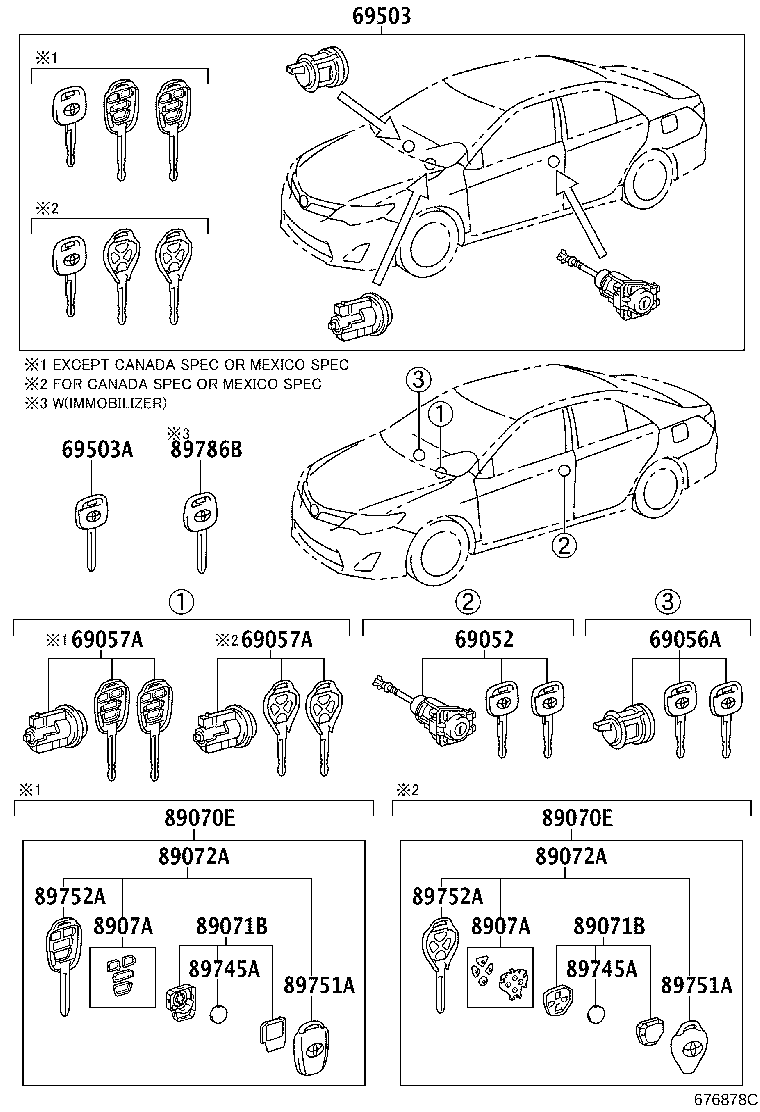 69503

※1

※2

※1 EXCEPT CANADA SPEC OR MEXICO SPEC
※2 FOR CANADA SPEC OR MEXICO SPEC
※3 W(IMMOBILIZER)

3

1

2

69503A

※3
89786B

1

2

3

※1 69057A

※2 69057A

69052

69056A

※1

89070E

89072A

89752A

8907A

89071B

89745A

89751A

※2

89070E

89072A

89752A

8907A

89071B

89745A

89751A

676878C