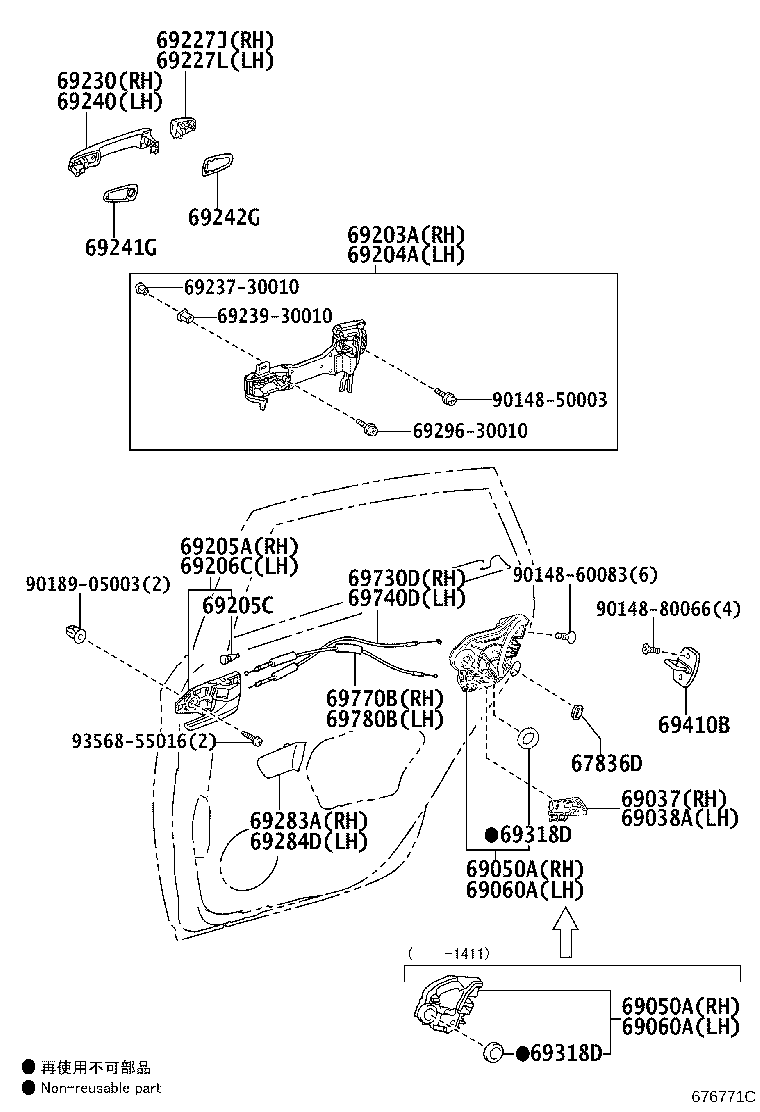 69227J(RH)
69227L(LH)
69230(RH)
69240(LH)
69242G
69241G
69203A(RH)
69204A(LH)
69237-30010
69239-30010
90148-50003
69296-30010
69205A(RH)
69206C(LH)
90189-05003(2)
69205C
69730D(RH)
69740D(LH)
90148-60083(6)
90148-80066(4)
69770B(RH)
69780B(LH)
69410B
93568-55016(2)
67836D
69283A(RH)
69284D(LH)
69037(RH)
69038A(LH)
●69318D
69050A(RH)
69060A(LH)
( -1411)
69050A(RH)
69060A(LH)
●69318D
● 再使用不可部品
● Non-reusable part
676771C