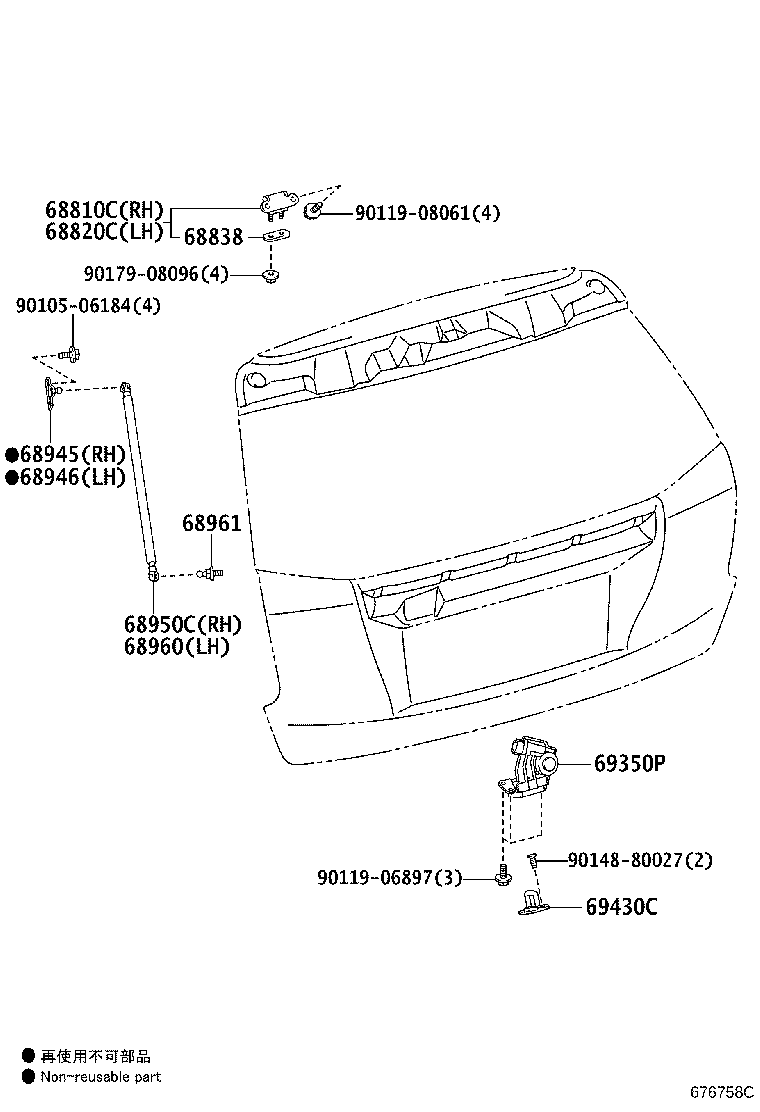 68810C(RH)
68820C(LH)
68838
90119-08061(4)
90179-08096(4)
90105-06184(4)
●68945(RH)
●68946(LH)
68961
68950C(RH)
68960(LH)
69350P
90148-80027(2)
90119-06897(3)
69430C

● 再使用不可部品
● Non-reusable part

676758C