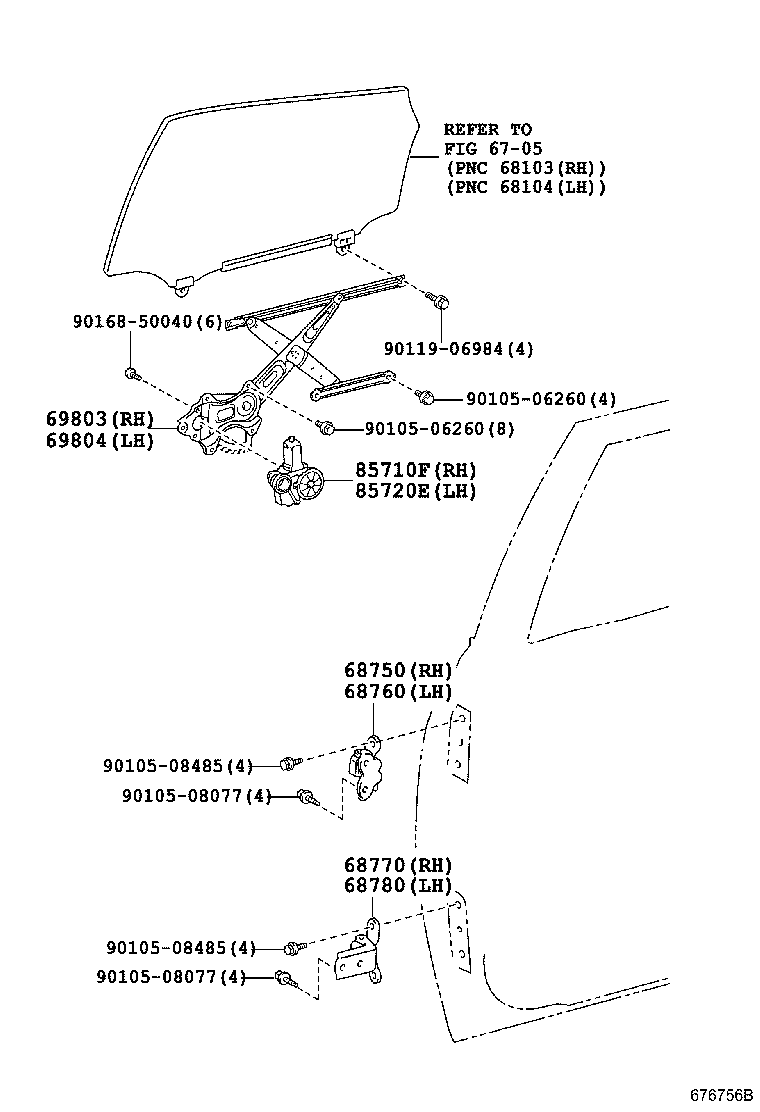 REFER TO
FIG 67-05
(PNC 68103(RH))
(PNC 68104(LH))

90168-50040(6)

90119-06984(4)

90105-06260(4)

69803(RH)
69804(LH)

90105-06260(8)

85710F(RH)
85720E(LH)

68750(RH)
68760(LH)

90105-08485(4)

90105-08077(4)

68770(RH)
68780(LH)

90105-08485(4)

90105-08077(4)

676756B