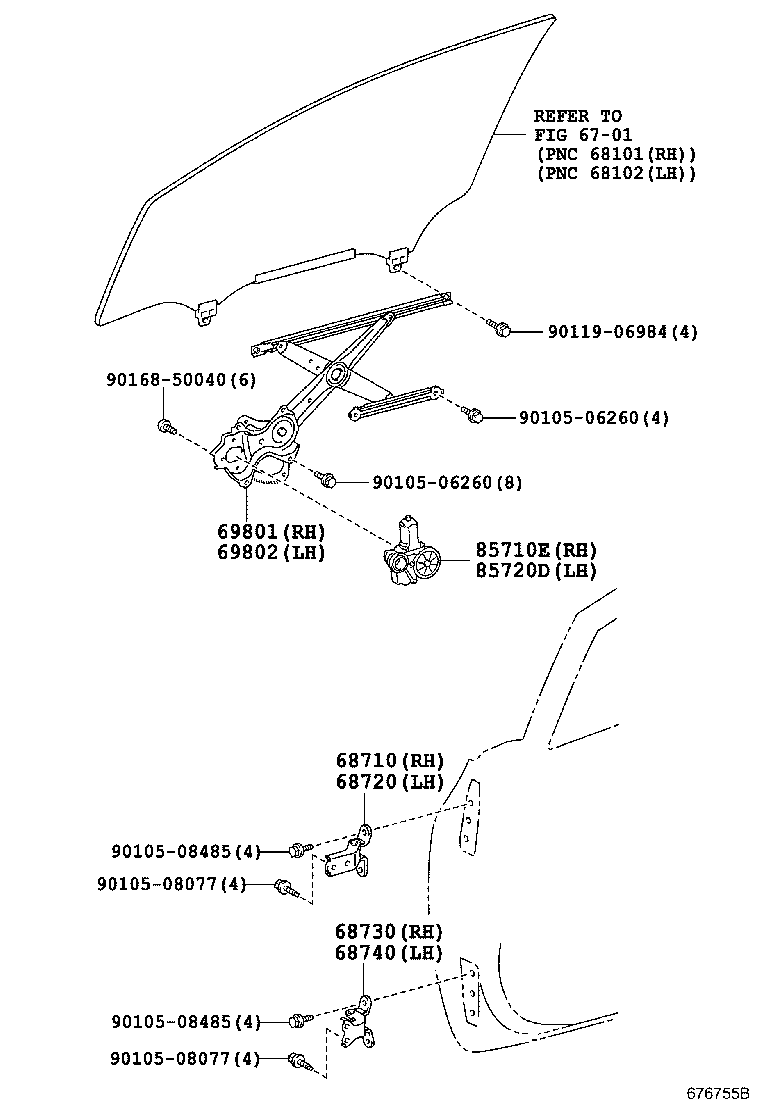 REFER TO
FIG 67-01
(PNC 68101(RH))
(PNC 68102(LH))

90119-06984(4)

90168-50040(6)

90105-06260(4)

90105-06260(8)

69801(RH)
69802(LH)

85710E(RH)
85720D(LH)

68710(RH)
68720(LH)

90105-08485(4)

90105-08077(4)

68730(RH)
68740(LH)

90105-08485(4)

90105-08077(4)

676755B