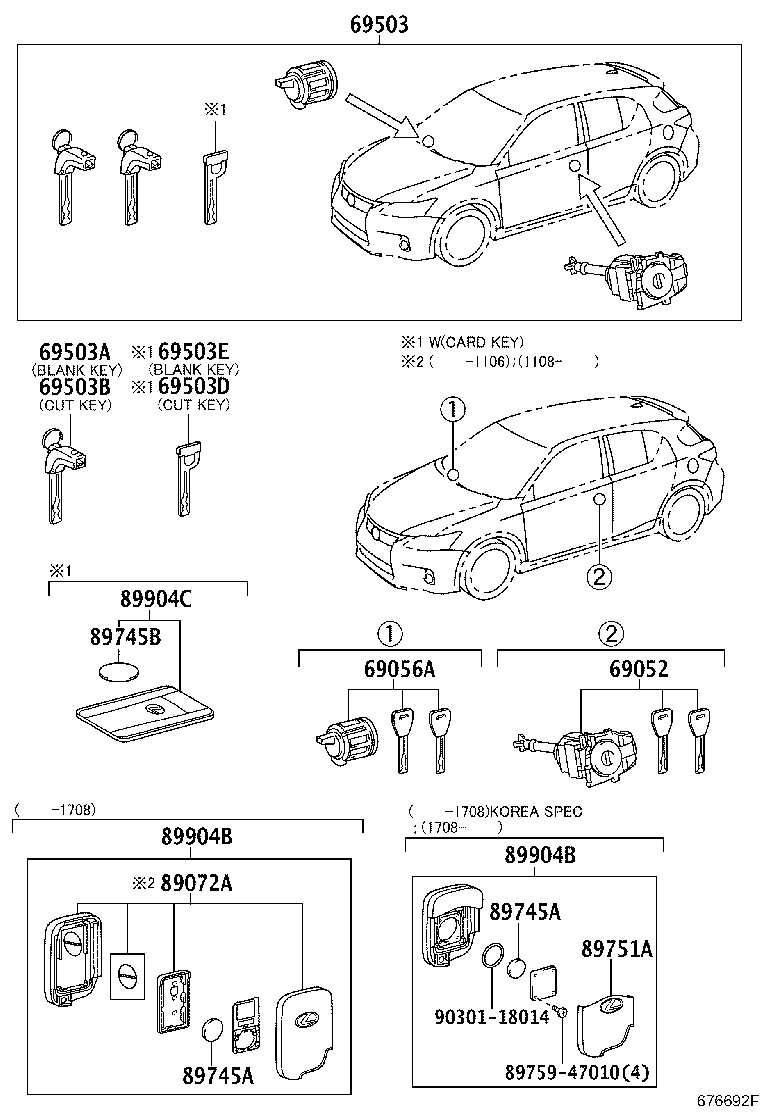 69503

※1

69503A
(BLANK KEY)
69503B
(CUT KEY)

※1 69503E
(BLANK KEY)
※1 69503D
(CUT KEY)

※1 W(CARD KEY)
※2 (　　-1106);(1108-　　)

①

②

※1

89904C

89745B

①

69056A

②

69052

(　　-1708)

89904B

※2 89072A

89745A

(　　-1708)KOREA SPEC
;(1708-　　)

89904B

89745A

89751A

90301-18014

89759-47010(4)

676692F