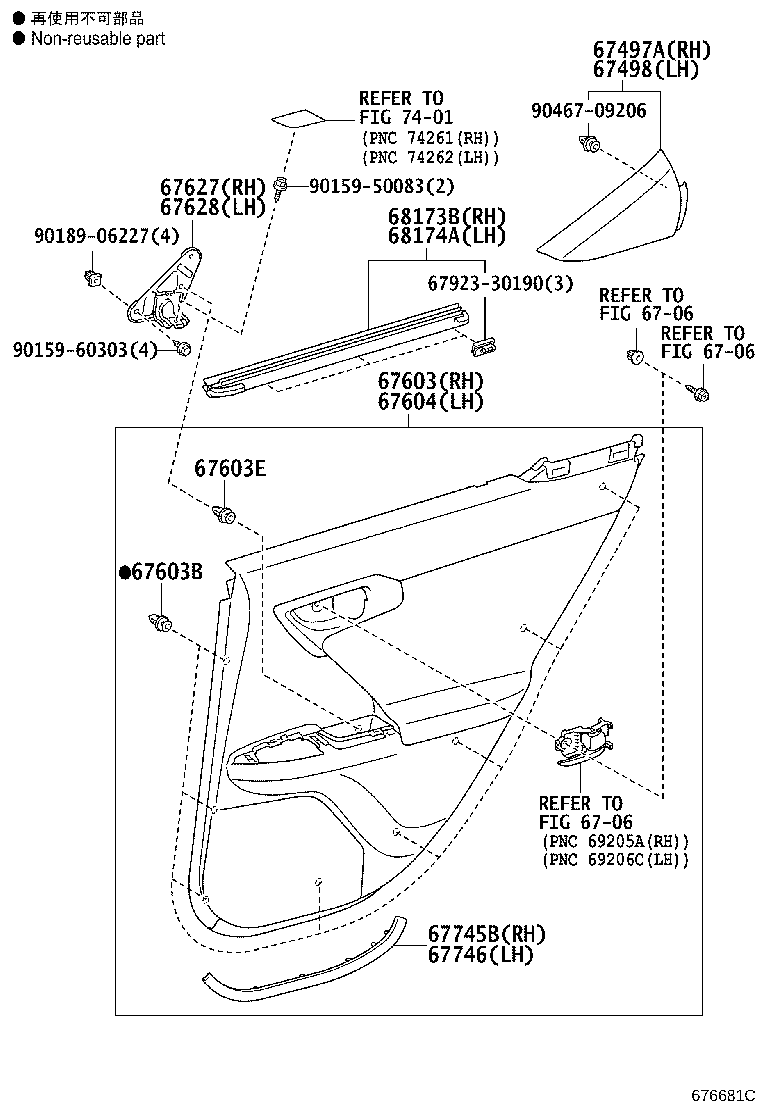 ● 再使用不可部品
● Non-reusable part

REFER TO
FIG 74-01
(PNC 74261(RH))
(PNC 74262(LH))

67497A(RH)
67498(LH)

90467-09206

67627(RH)
67628(LH)

90159-50083(2)

90189-06227(4)

68173B(RH)
68174A(LH)

67923-30190(3)

REFER TO
FIG 67-06

REFER TO
FIG 67-06

90159-60303(4)

67603(RH)
67604(LH)

67603E

●67603B

REFER TO
FIG 67-06
(PNC 69205A(RH))
(PNC 69206C(LH))

67745B(RH)
67746(LH)

676681C