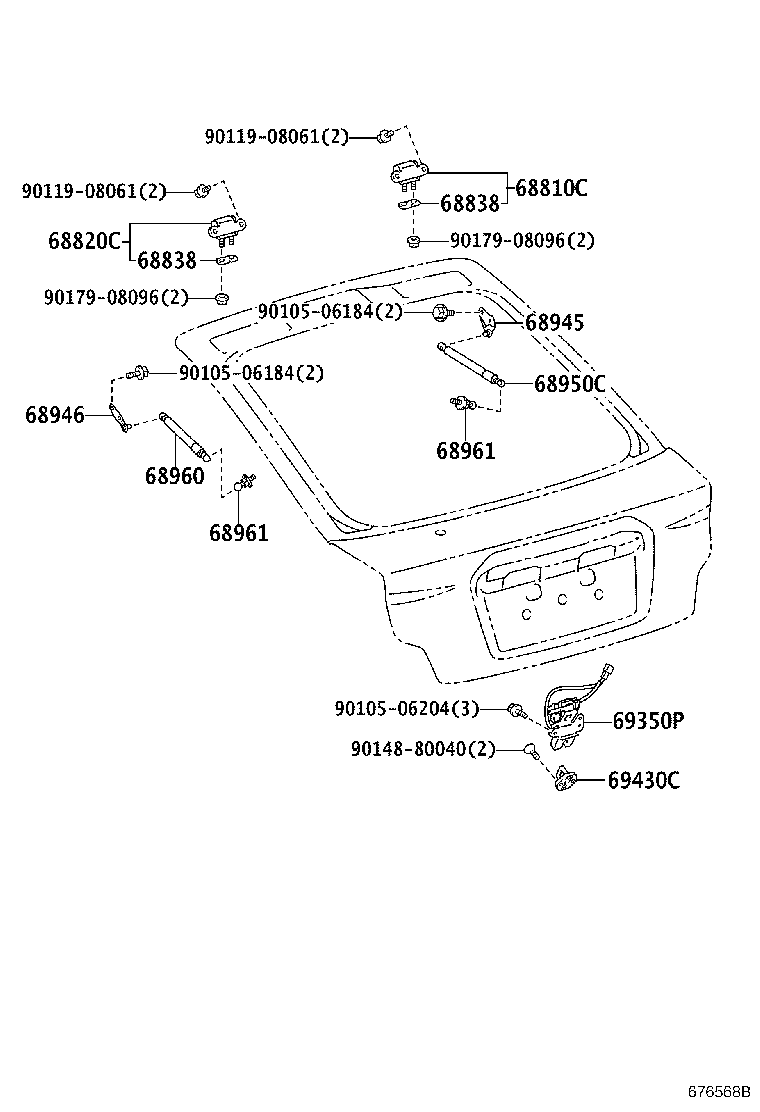 90119-08061(2)
90119-08061(2)
68810C
68838
68820C
68838
90179-08096(2)
90179-08096(2)
90105-06184(2)
68945
90105-06184(2)
68950C
68946
68961
68960
68961
90105-06204(3)
69350P
90148-80040(2)
69430C
676568B