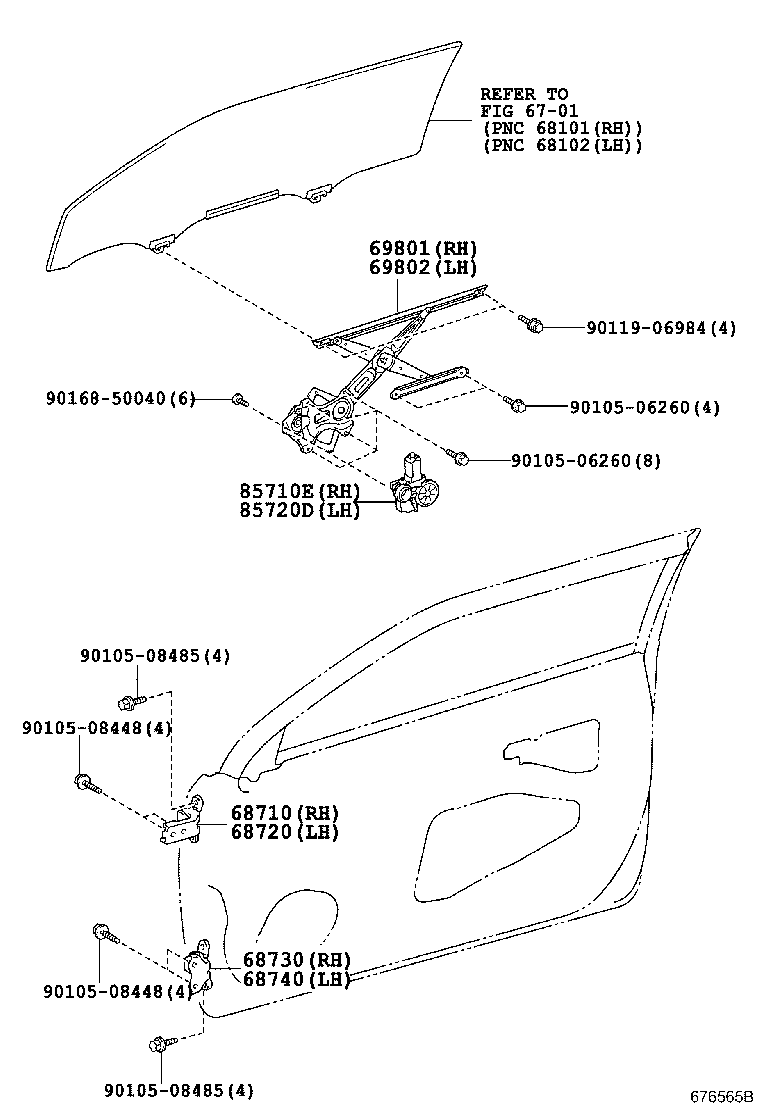 REFER TO
FIG 67-01
(PNC 68101(RH))
(PNC 68102(LH))

69801(RH)
69802(LH)

90119-06984(4)

90168-50040(6)

90105-06260(4)

90105-06260(8)

85710E(RH)
85720D(LH)

90105-08485(4)

90105-08448(4)

68710(RH)
68720(LH)

68730(RH)
68740(LH)

90105-08448(4)

90105-08485(4)

676565B