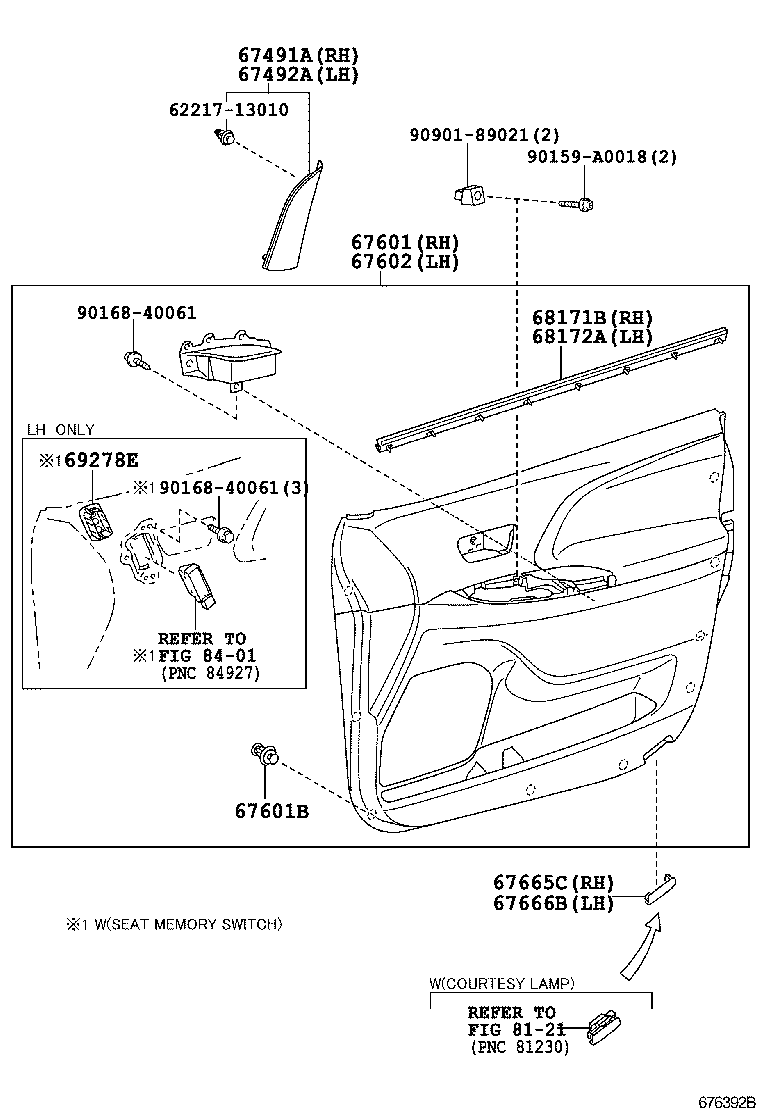 67491A(RH)
67492A(LH)
62217-13010
90901-89021(2)
90159-A0018(2)
67601(RH)
67602(LH)
90168-40061
68171B(RH)
68172A(LH)
LH ONLY
※1 69278E
※1 90168-40061(3)
REFER TO
※1 FIG 84-01
(PNC 84927)
67601B
67665C(RH)
67666B(LH)
※1 W(SEAT MEMORY SWITCH)
W(COURTESY LAMP)
REFER TO
FIG 81-21
(PNC 81230)
676392B