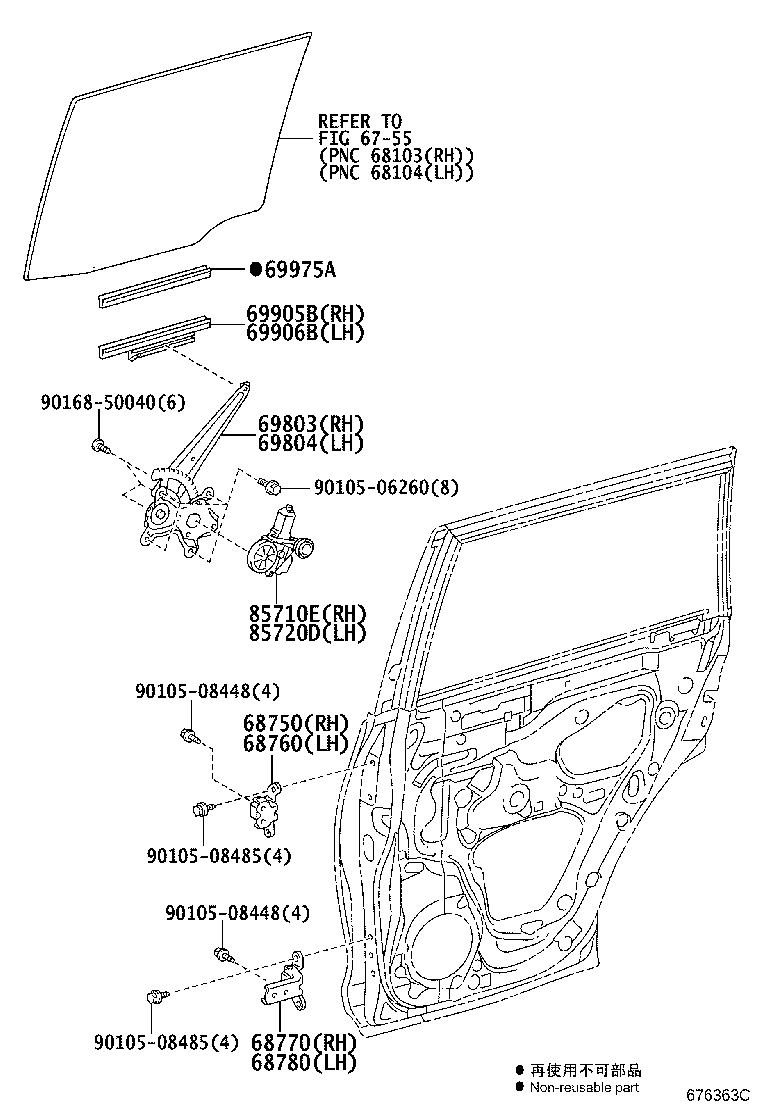 REFER TO
FIG 67-55
(PNC 68103(RH))
(PNC 68104(LH))

●69975A

69905B(RH)
69906B(LH)

90168-50040(6)

69803(RH)
69804(LH)

90105-06260(8)

85710E(RH)
85720D(LH)

90105-08448(4)

68750(RH)
68760(LH)

90105-08485(4)

90105-08448(4)

90105-08485(4)

68770(RH)
68780(LH)

● 再使用不可部品
● Non-reusable part

676363C