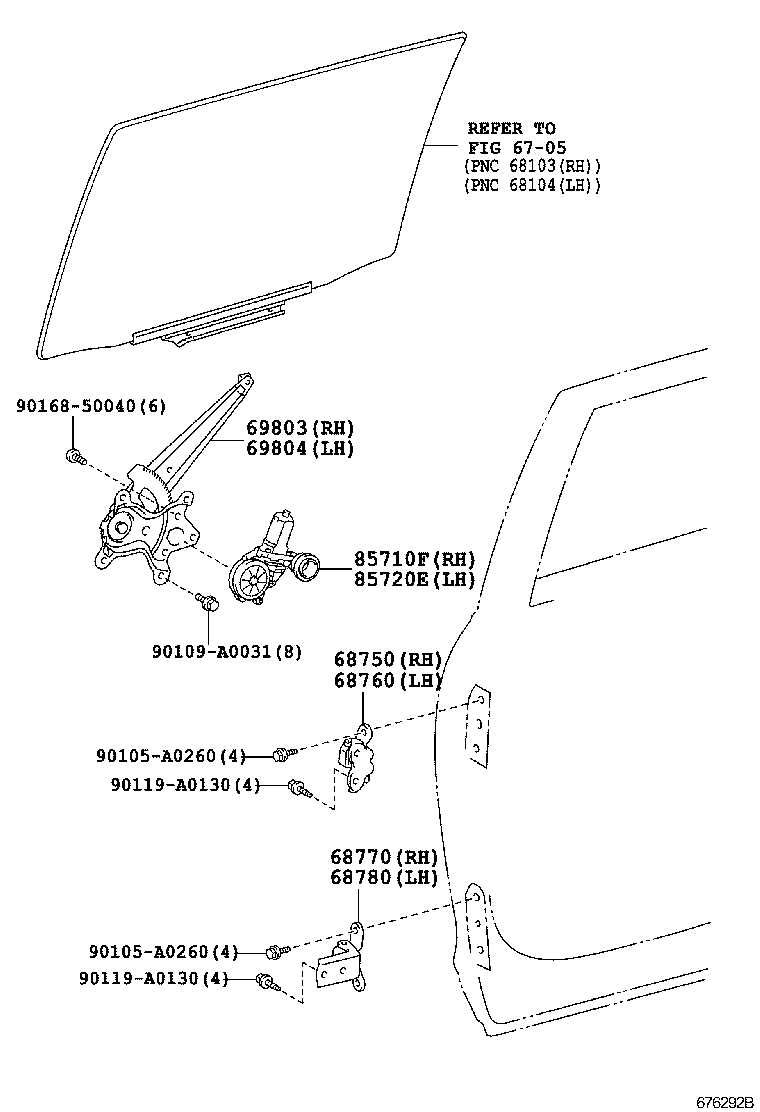 REFER TO
FIG 67-05
(PNC 68103(RH))
(PNC 68104(LH))

90168-50040(6)

69803(RH)
69804(LH)

85710F(RH)
85720E(LH)

90109-A0031(8)

68750(RH)
68760(LH)

90105-A0260(4)
90119-A0130(4)

68770(RH)
68780(LH)

90105-A0260(4)
90119-A0130(4)

676292B