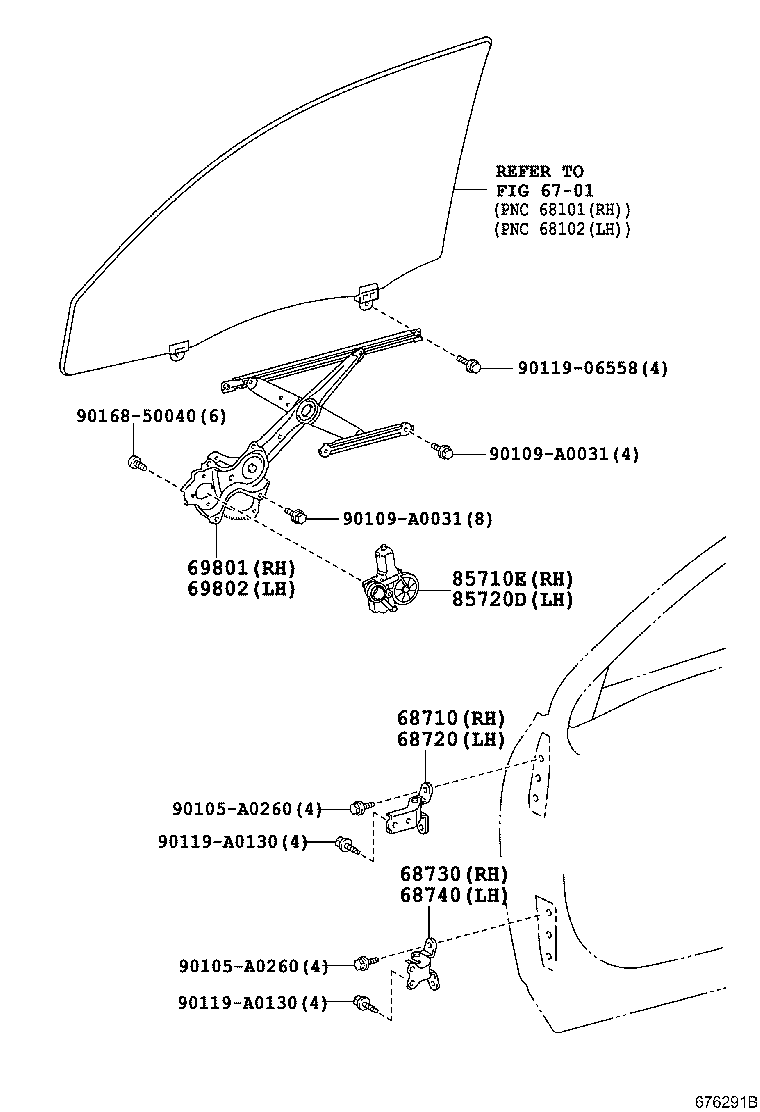 REFER TO
FIG 67-01
(PNC 68101(RH))
(PNC 68102(LH))

90119-06558(4)

90168-50040(6)

90109-A0031(4)

90109-A0031(8)

69801(RH)
69802(LH)

85710E(RH)
85720D(LH)

68710(RH)
68720(LH)

90105-A0260(4)

90119-A0130(4)

68730(RH)
68740(LH)

90105-A0260(4)

90119-A0130(4)

676291B