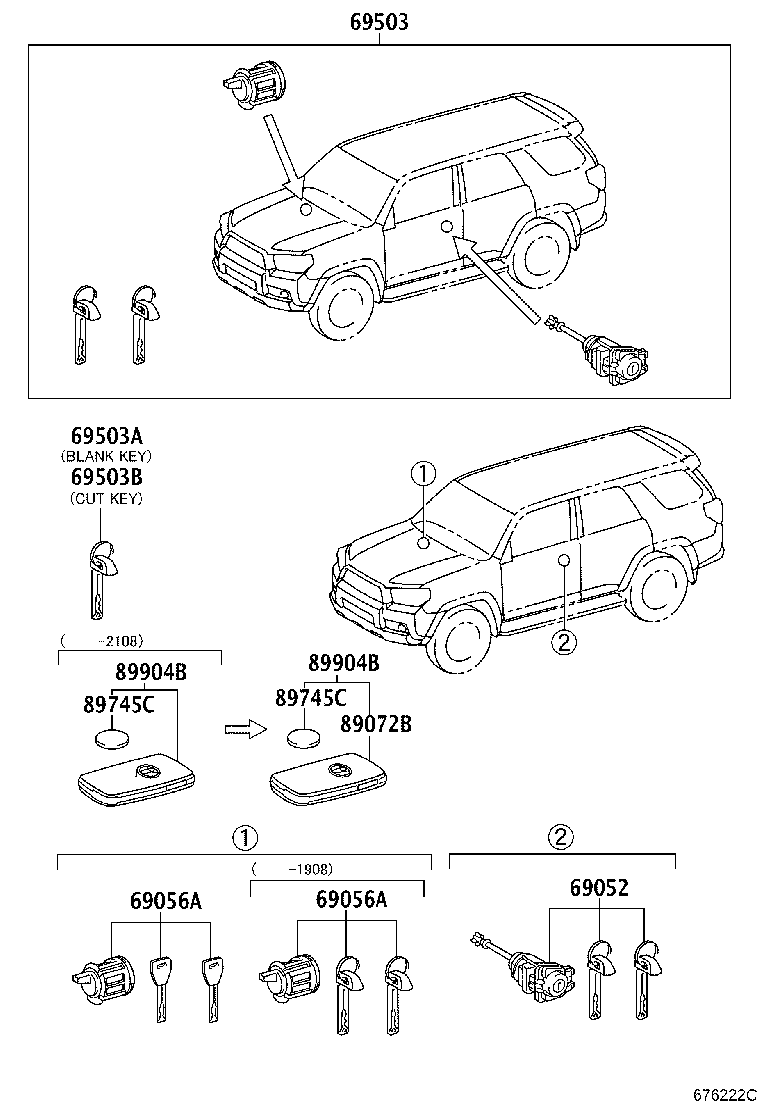 69503

69503A
(BLANK KEY)
69503B
(CUT KEY)

①

②

( -2108)
89904B
89745C

89904B
89745C
89072B

①
( -1908)
69056A
69056A

②
69052

676222C