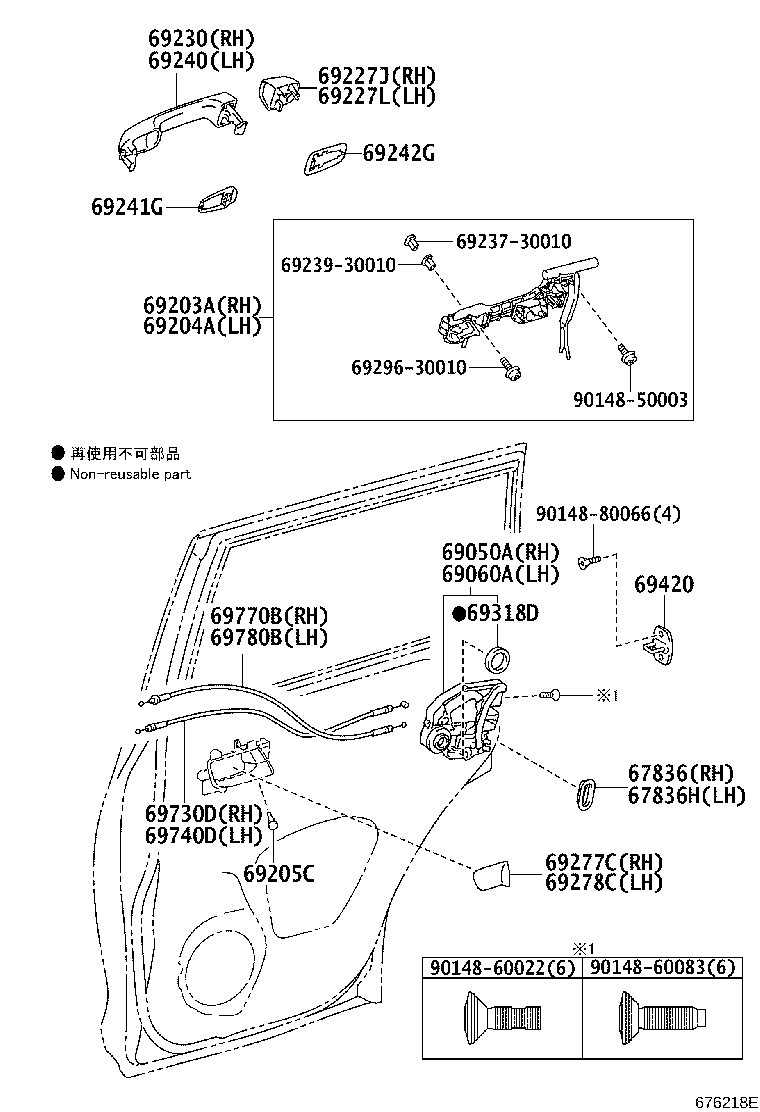 69230(RH)
69240(LH)

69227J(RH)
69227L(LH)

69242G

69241G

69237-30010

69239-30010

69203A(RH)
69204A(LH)

69296-30010

90148-50003

● 再使用不可部品
● Non-reusable part

90148-80066(4)

69050A(RH)
69060A(LH)

69420

●69318D

69770B(RH)
69780B(LH)

※1

67836(RH)
67836H(LH)

69730D(RH)
69740D(LH)

69205C

69277C(RH)
69278C(LH)

※1

| 90148-60022(6) | 90148-60083(6) |
|---|---|
| | |

676218E