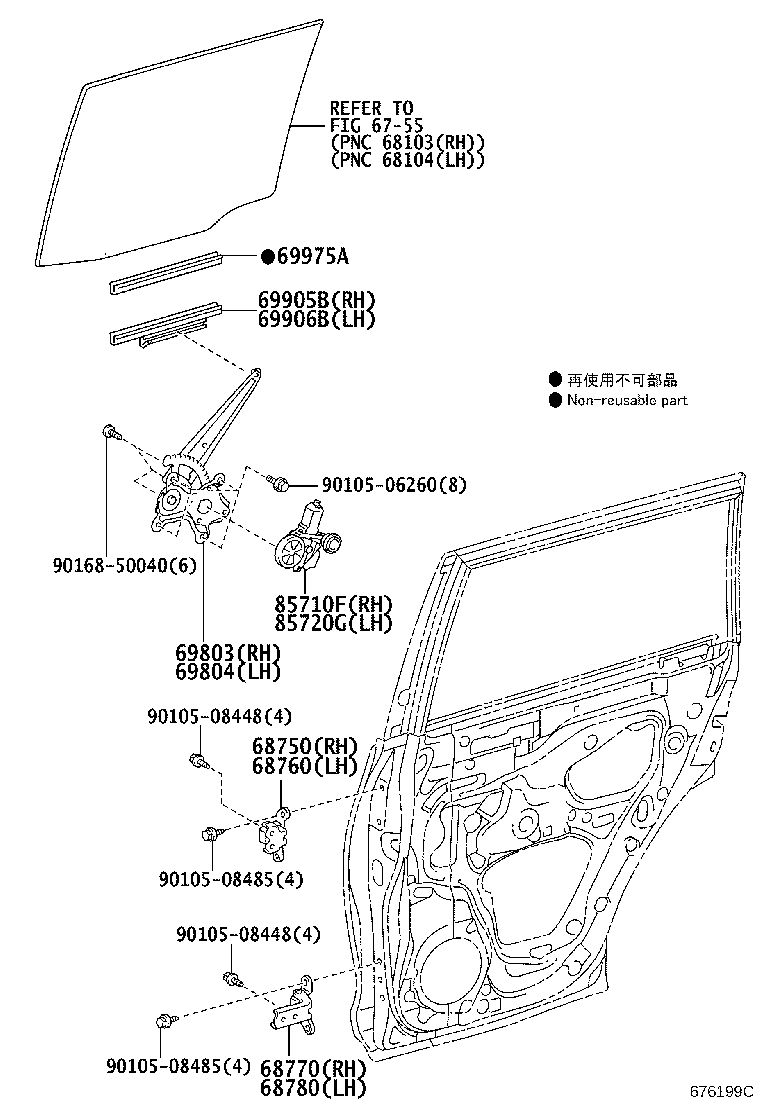 REFER TO
FIG 67-55
(PNC 68103(RH))
(PNC 68104(LH))

●69975A

69905B(RH)
69906B(LH)

● 再使用不可部品
● Non-reusable part

90105-06260(8)

90168-50040(6)

85710F(RH)
85720G(LH)

69803(RH)
69804(LH)

90105-08448(4)

68750(RH)
68760(LH)

90105-08485(4)

90105-08448(4)

90105-08485(4)

68770(RH)
68780(LH)

676199C