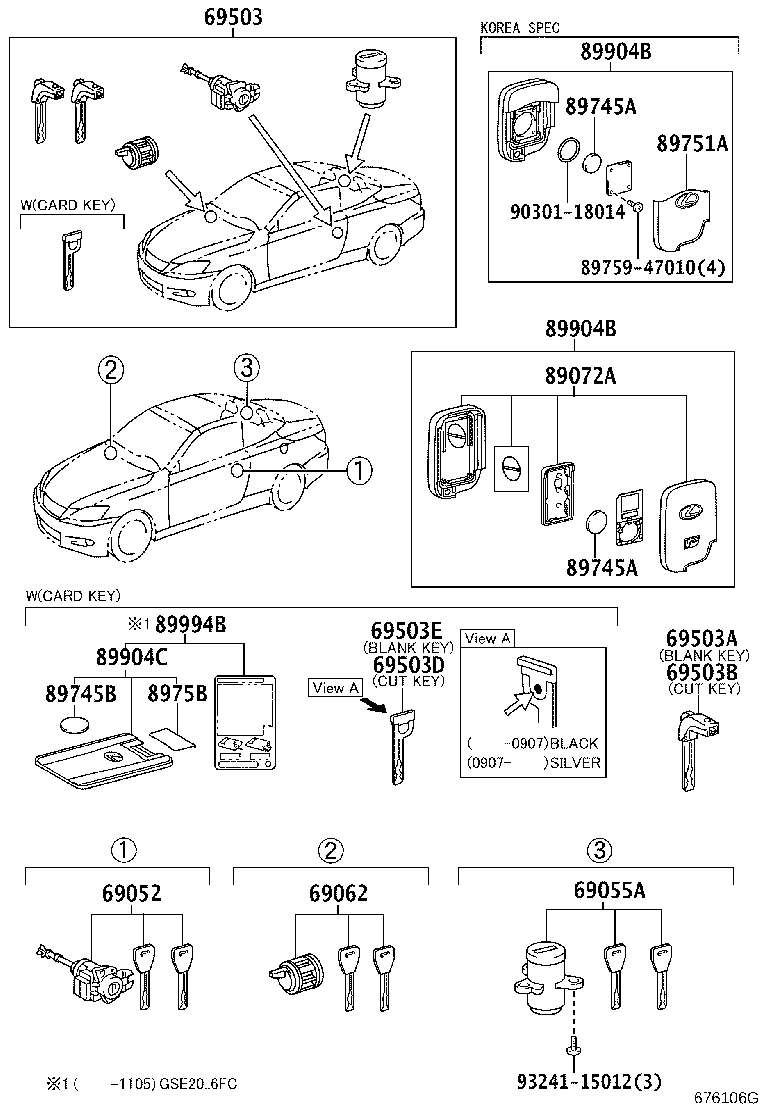 69503

W(CARD KEY)

KOREA SPEC

89904B

89745A

89751A

90301-18014

89759-47010(4)

89904B

89072A

89745A

2

3

1

W(CARD KEY)

※1 89994B

89904C

89745B

8975B

69503E
(BLANK KEY)
69503D
(CUT KEY)

View A

View A

( -0907)BLACK
(0907- )SILVER

69503A
(BLANK KEY)
69503B
(CUT KEY)

1

69052

2

69062

3

69055A

93241-15012(3)

※1 ( -1105) GSE20..6FC

676106G