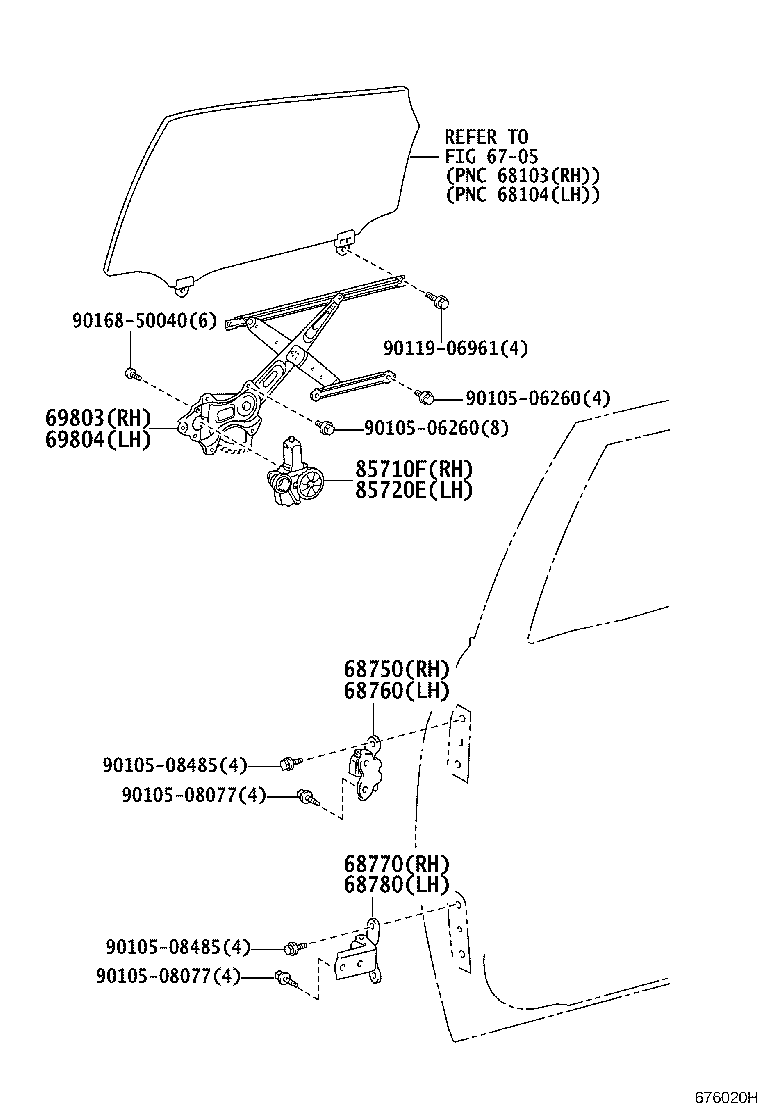 REFER TO
FIG 67-05
(PNC 68103(RH))
(PNC 68104(LH))

90168-50040(6)

90119-06961(4)

90105-06260(4)

69803(RH)
69804(LH)

90105-06260(8)

85710F(RH)
85720E(LH)

68750(RH)
68760(LH)

90105-08485(4)

90105-08077(4)

68770(RH)
68780(LH)

90105-08485(4)

90105-08077(4)

676020H