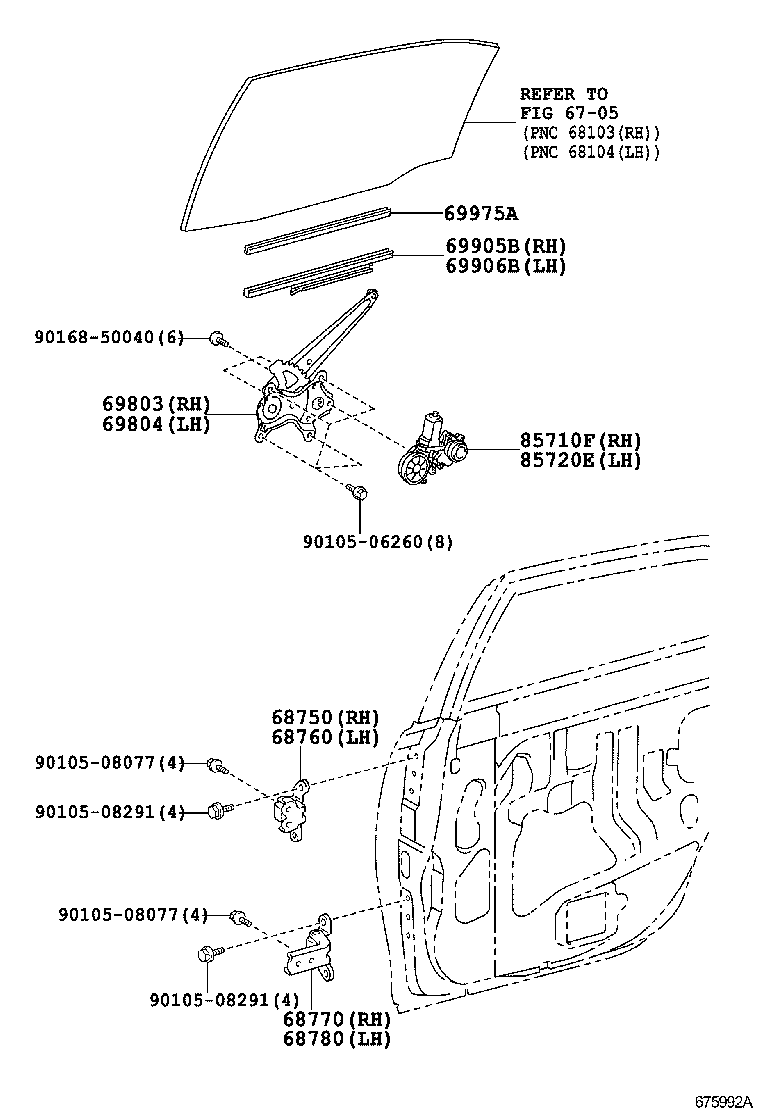 REFER TO
FIG 67-05
(PNC 68103(RH))
(PNC 68104(LH))

69975A

69905B(RH)
69906B(LH)

90168-50040(6)

69803(RH)
69804(LH)

85710F(RH)
85720E(LH)

90105-06260(8)

68750(RH)
68760(LH)

90105-08077(4)

90105-08291(4)

90105-08077(4)

90105-08291(4)

68770(RH)
68780(LH)

675992A