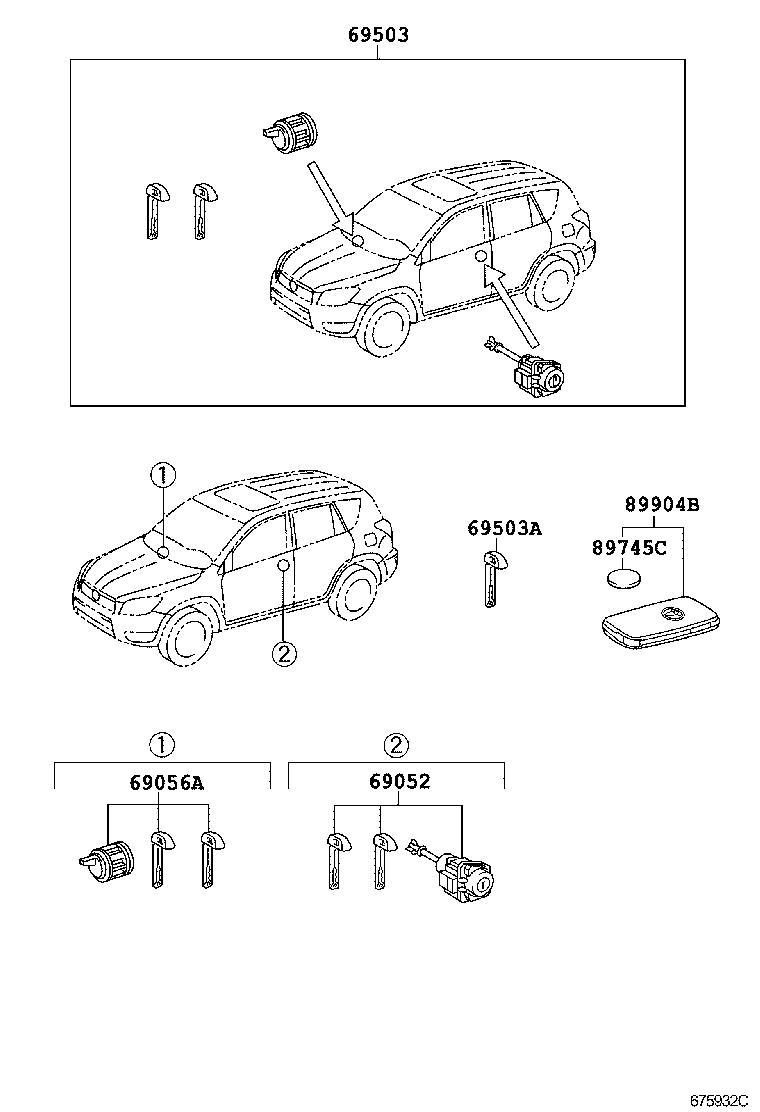 69503

1

2

69503A

89904B

89745C

1

69056A

2

69052

675932C