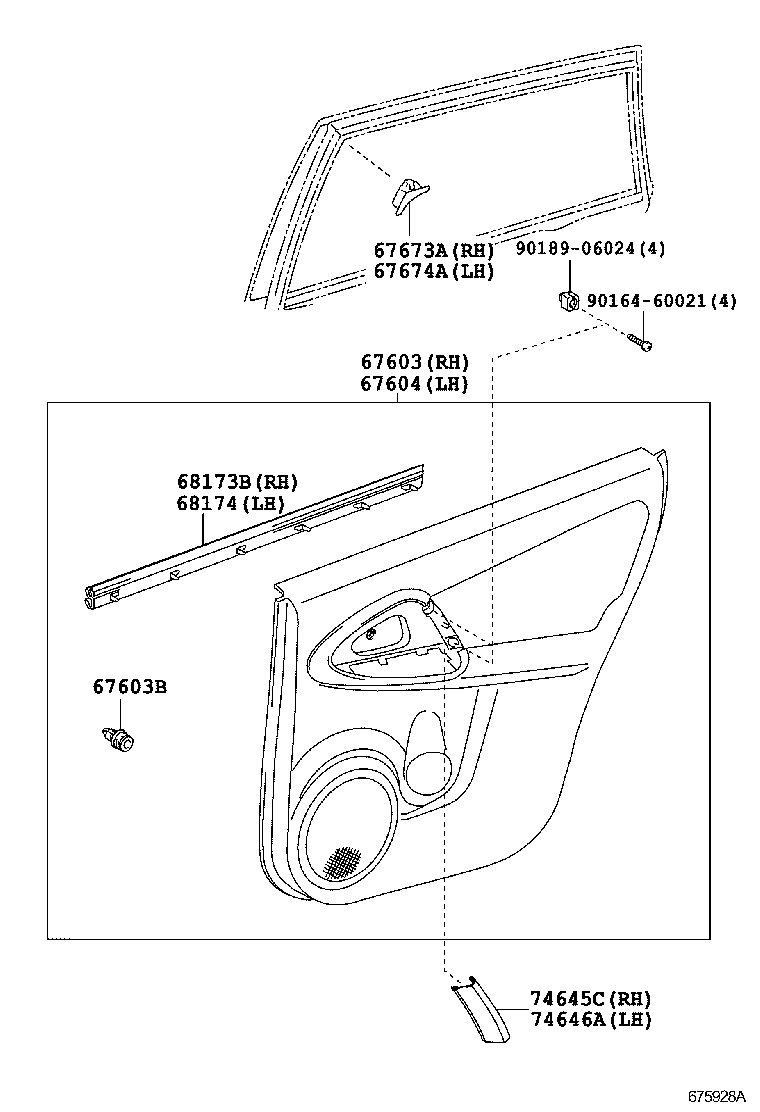 67673A(RH)
67674A(LH)

90189-06024(4)

90164-60021(4)

67603(RH)
67604(LH)

68173B(RH)
68174(LH)

67603B

74645C(RH)
74646A(LH)

675928A