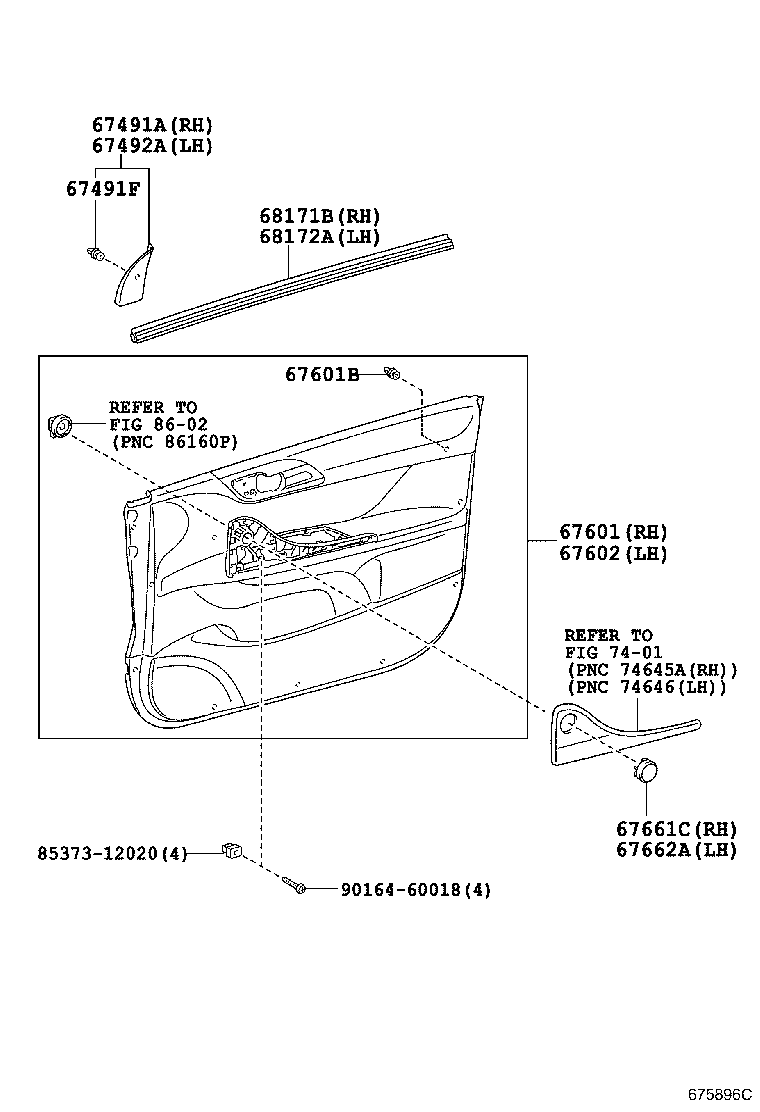 67491A(RH)
67492A(LH)

67491F

68171B(RH)
68172A(LH)

67601B

REFER TO
FIG 86-02
(PNC 86160P)

67601(RH)
67602(LH)

REFER TO
FIG 74-01
(PNC 74645A(RH))
(PNC 74646(LH))

67661C(RH)
67662A(LH)

85373-12020(4)

90164-60018(4)

675896C