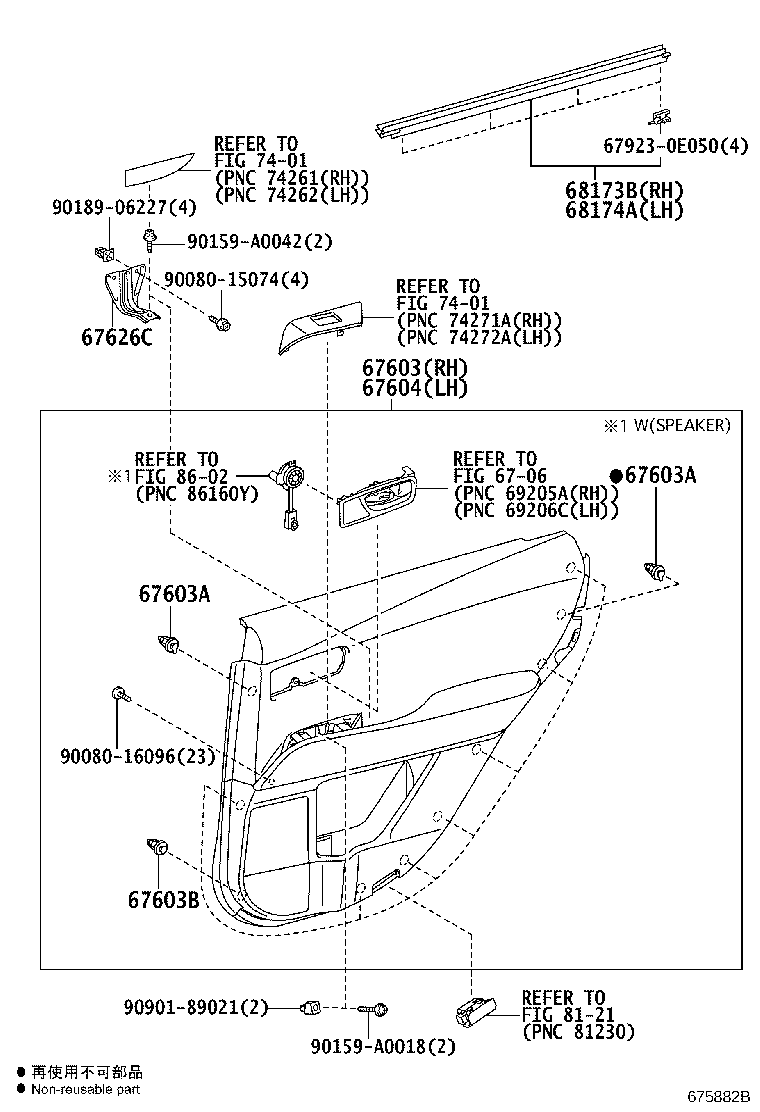 REFER TO
FIG 74-01
(PNC 74261(RH))
(PNC 74262(LH))

67923-0E050(4)

68173B(RH)
68174A(LH)

90189-06227(4)

90159-A0042(2)

90080-15074(4)

67626C

REFER TO
FIG 74-01
(PNC 74271A(RH))
(PNC 74272A(LH))

67603(RH)
67604(LH)

※1 W(SPEAKER)

REFER TO
※1 FIG 86-02
(PNC 86160Y)

REFER TO
FIG 67-06
(PNC 69205A(RH))
(PNC 69206C(LH))

●67603A

67603A

90080-16096(23)

67603B

90901-89021(2)

90159-A0018(2)

REFER TO
FIG 81-21
(PNC 81230)

● 再使用不可部品
● Non-reusable part

675882B