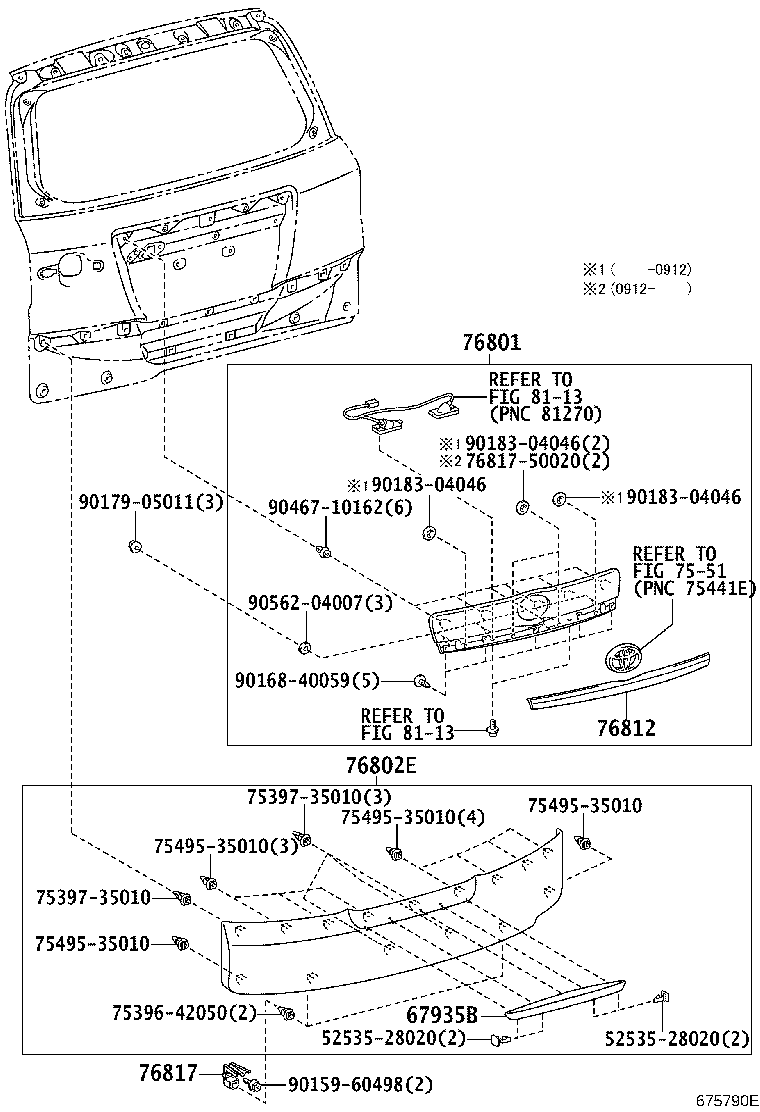 ※1 ( -0912)
※2 (0912- )

76801

REFER TO
FIG 81-13
(PNC 81270)

※1 90183-04046(2)
※2 76817-50020(2)

※1 90183-04046

※1 90183-04046

90179-05011(3)

90467-10162(6)

REFER TO
FIG 75-51
(PNC 75441E)

90562-04007(3)

90168-40059(5)

REFER TO
FIG 81-13

76812

76802E

75397-35010(3)

75495-35010(4)

75495-35010

75495-35010(3)

75397-35010

75495-35010

75396-42050(2)

67935B

52535-28020(2)

52535-28020(2)

76817

90159-60498(2)

675790E