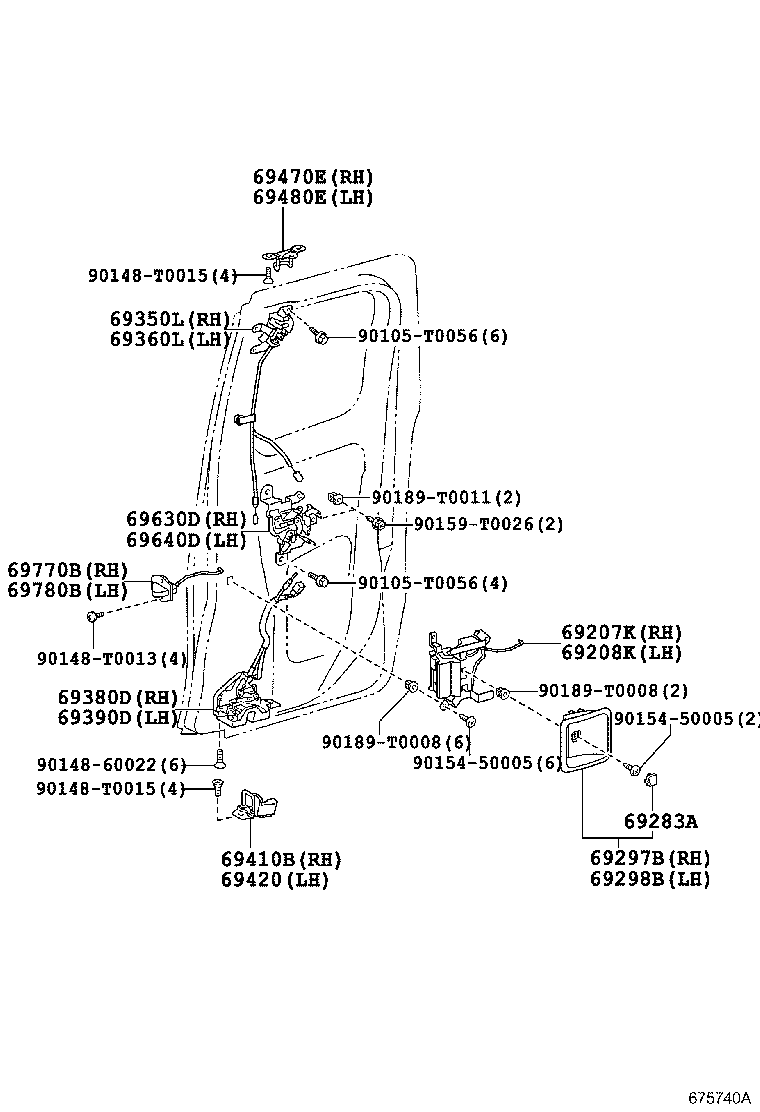 69470E(RH)
69480E(LH)

90148-T0015(4)

69350L(RH)
69360L(LH)

90105-T0056(6)

90189-T0011(2)

69630D(RH)
69640D(LH)

90159-T0026(2)

69770B(RH)
69780B(LH)

90105-T0056(4)

90148-T0013(4)

69207K(RH)
69208K(LH)

69380D(RH)
69390D(LH)

90189-T0008(2)

90154-50005(2)

90189-T0008(6)

90154-50005(6)

90148-60022(6)

90148-T0015(4)

69283A

69410B(RH)
69420(LH)

69297B(RH)
69298B(LH)

675740A