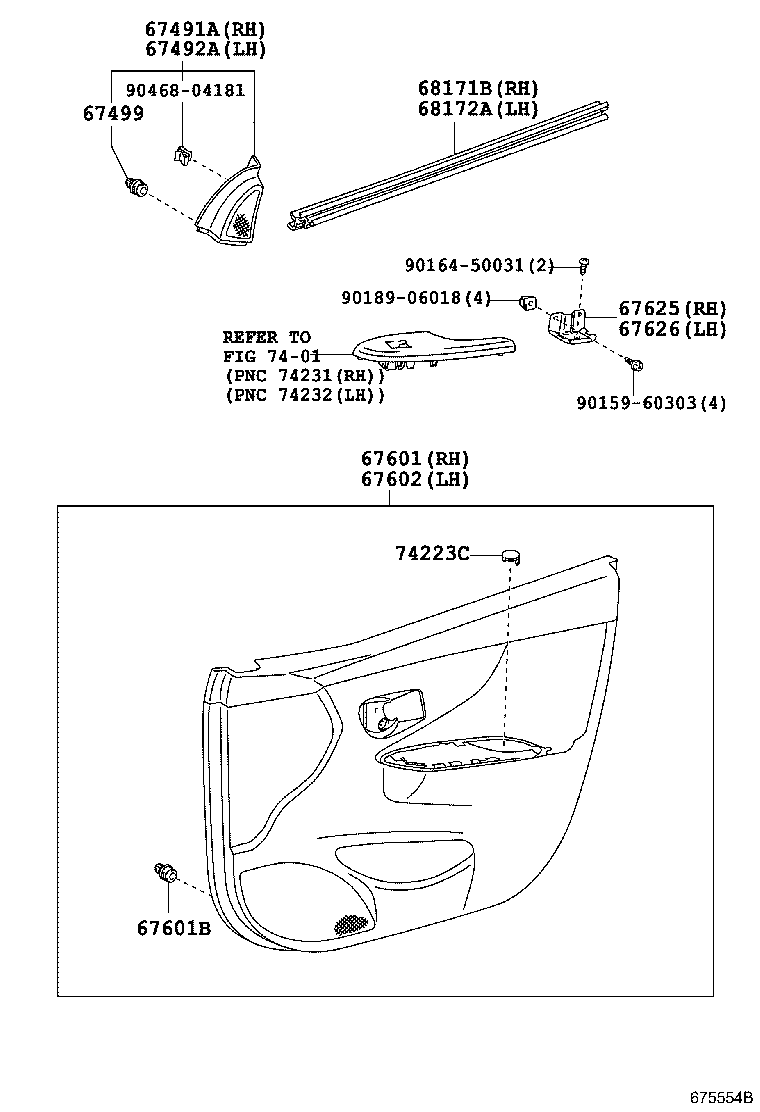 67491A(RH)
67492A(LH)
90468-04181
67499
68171B(RH)
68172A(LH)
90164-50031(2)
90189-06018(4)
67625(RH)
67626(LH)
REFER TO
FIG 74-01
(PNC 74231(RH))
(PNC 74232(LH))
90159-60303(4)
67601(RH)
67602(LH)
74223C
67601B
675554B