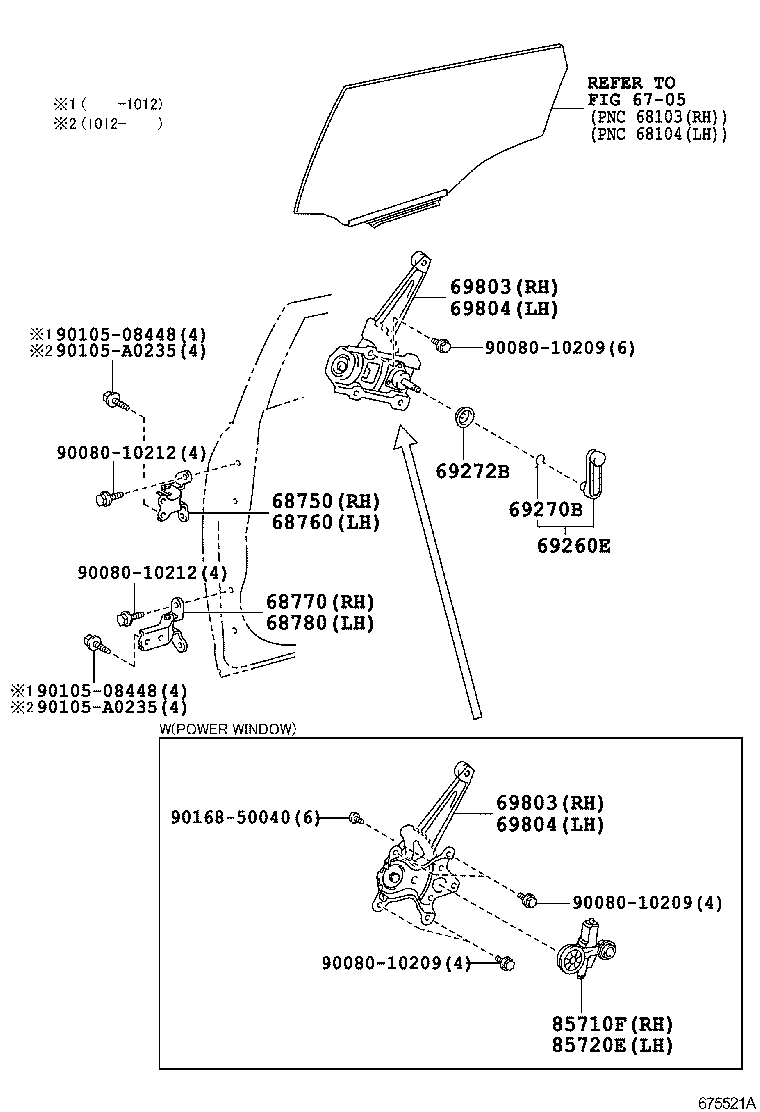 ※1 (  -1012)
※2 (1012-  )

REFER TO
FIG 67-05
(PNC 68103(RH))
(PNC 68104(LH))

69803(RH)
69804(LH)

※1 90105-08448(4)
※2 90105-A0235(4)

90080-10209(6)

90080-10212(4)

69272B

68750(RH)
68760(LH)

69270B

69260E

90080-10212(4)

68770(RH)
68780(LH)

※1 90105-08448(4)
※2 90105-A0235(4)

W(POWER WINDOW)

69803(RH)
69804(LH)

90168-50040(6)

90080-10209(4)

90080-10209(4)

85710F(RH)
85720E(LH)

675521A