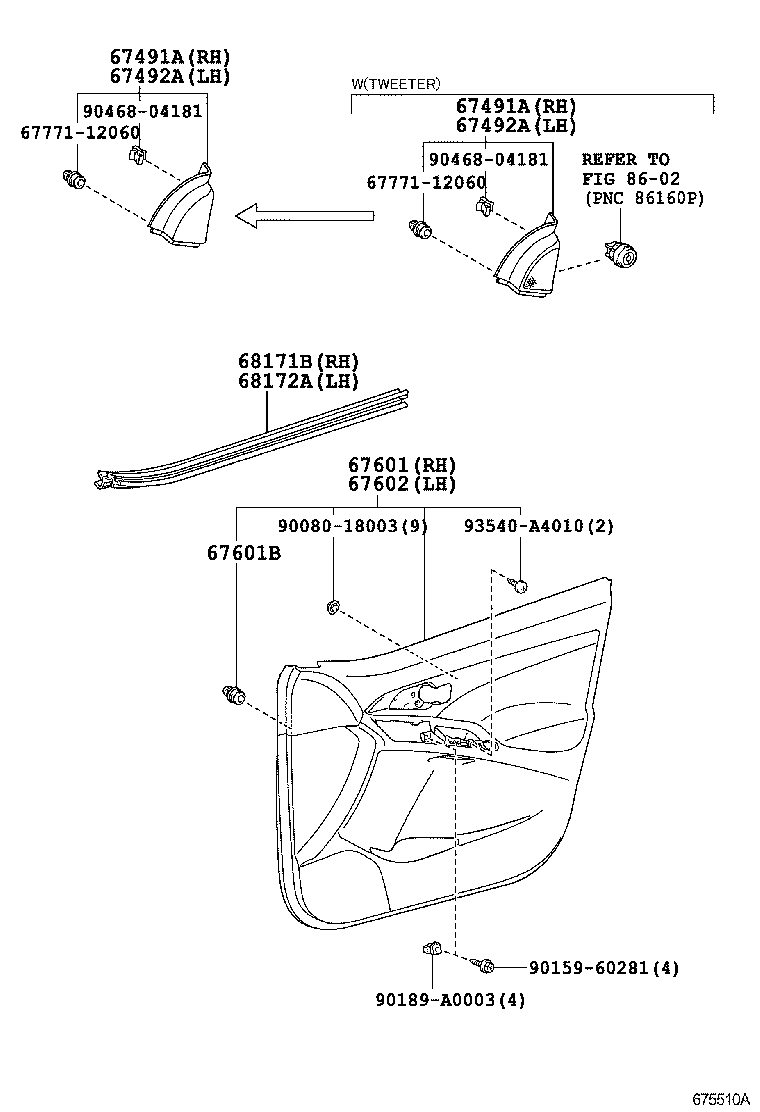 67491A(RH)
67492A(LH)
90468-04181
67771-12060

W(TWEETER)
67491A(RH)
67492A(LH)
90468-04181
67771-12060
REFER TO
FIG 86-02
(PNC 86160P)

68171B(RH)
68172A(LH)

67601(RH)
67602(LH)
90080-18003(9)
93540-A4010(2)
67601B

90159-60281(4)
90189-A0003(4)

675510A