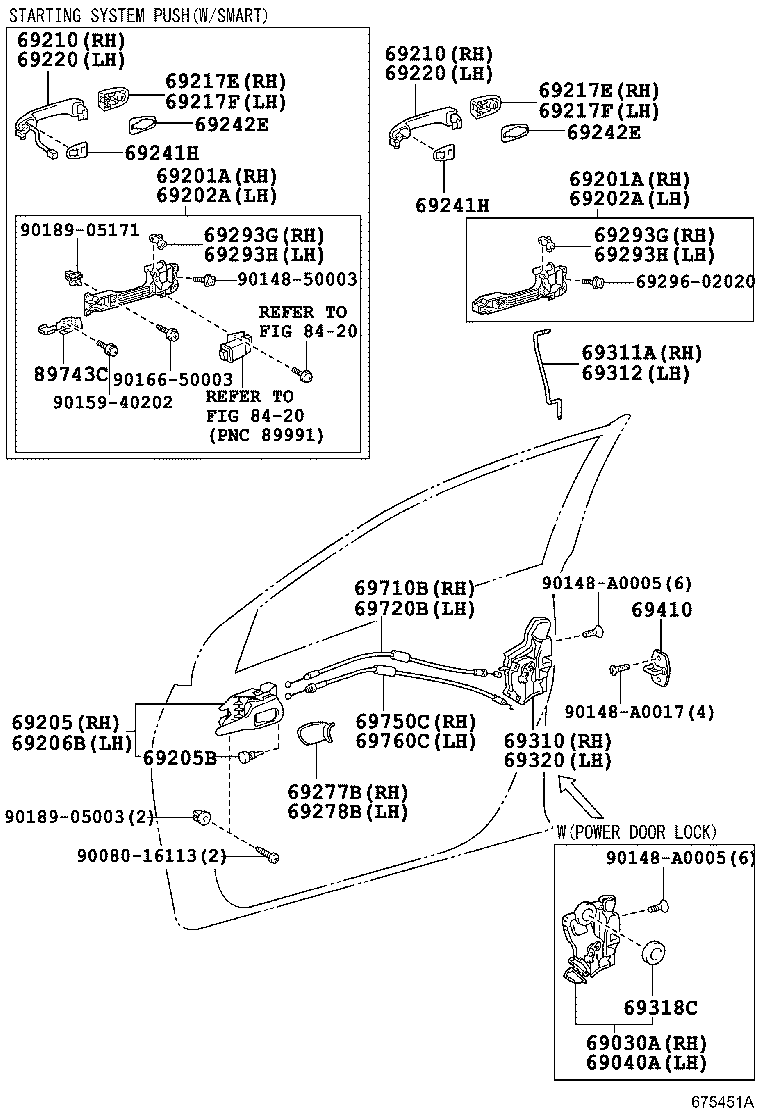 STARTING SYSTEM PUSH(W/SMART)

69210(RH)
69220(LH)
69217E(RH)
69217F(LH)
69242E
69241H
69201A(RH)
69202A(LH)
90189-05171
69293G(RH)
69293H(LH)
90148-50003
REFER TO
FIG 84-20
89743C
90166-50003
90159-40202
REFER TO
FIG 84-20
(PNC 89991)

69210(RH)
69220(LH)
69217E(RH)
69217F(LH)
69242E
69241H
69201A(RH)
69202A(LH)
69293G(RH)
69293H(LH)
69296-02020
69311A(RH)
69312(LH)

69710B(RH)
69720B(LH)
90148-A0005(6)
69410
90148-A0017(4)
69205(RH)
69206B(LH)
69205B
69750C(RH)
69760C(LH)
69310(RH)
69320(LH)
69277B(RH)
69278B(LH)
90189-05003(2)
90080-16113(2)
W(POWER DOOR LOCK)
90148-A0005(6)
69318C
69030A(RH)
69040A(LH)
675451A