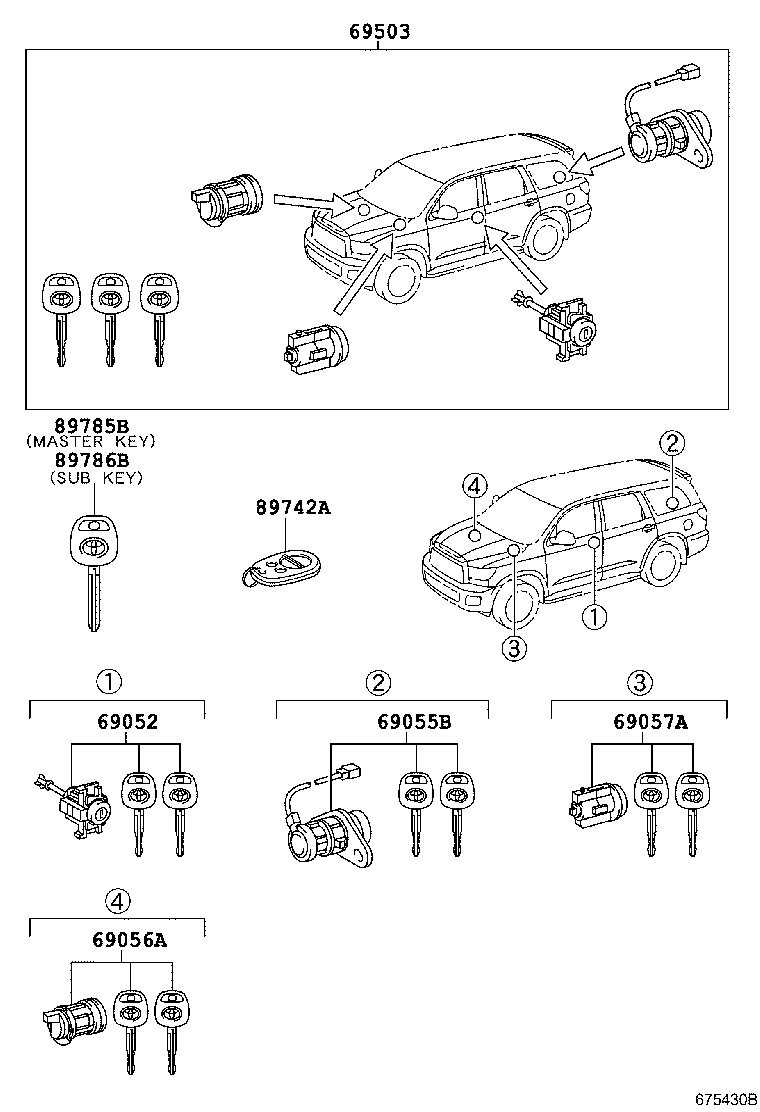 69503

89785B
(MASTER KEY)
89786B
(SUB KEY)

89742A

4
2
3
1

1
69052

2
69055B

3
69057A

4
69056A

675430B