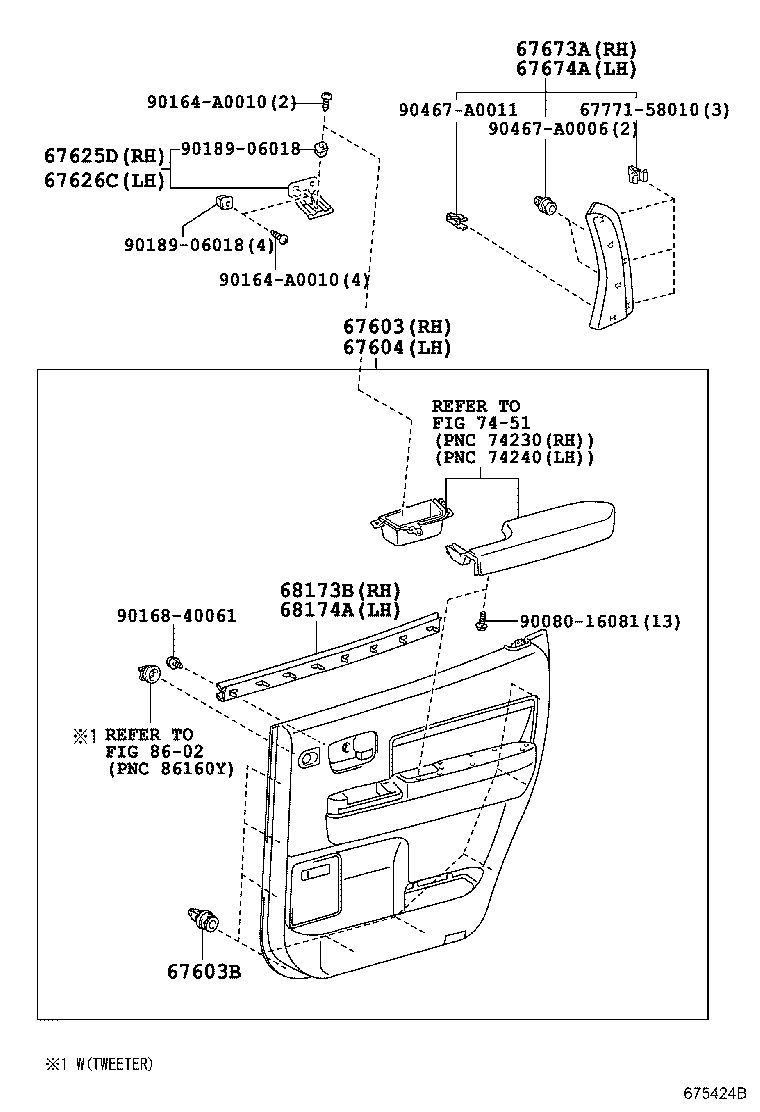 67673A(RH)
67674A(LH)

90164-A0010(2)

90467-A0011

67771-58010(3)

90467-A0006(2)

67625D(RH)
67626C(LH)

90189-06018

90189-06018(4)

90164-A0010(4)

67603(RH)
67604(LH)

REFER TO
FIG 74-51
(PNC 74230(RH))
(PNC 74240(LH))

68173B(RH)
68174A(LH)

90168-40061

90080-16081(13)

※1 REFER TO
FIG 86-02
(PNC 86160Y)

67603B

※1 W(TWEETER)

675424B