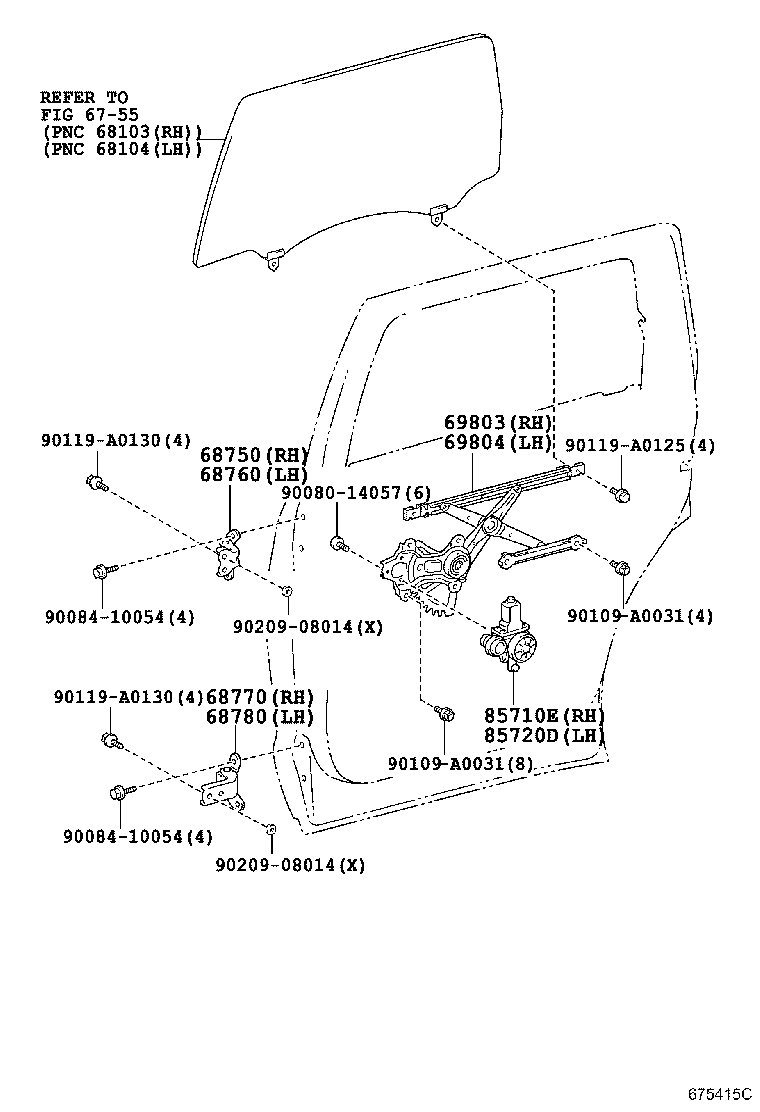 REFER TO
FIG 67-55
(PNC 68103(RH))
(PNC 68104(LH))

69803(RH)
69804(LH)

90119-A0130(4)

68750(RH)
68760(LH)

90119-A0125(4)

90080-14057(6)

90084-10054(4)

90209-08014(X)

90109-A0031(4)

90119-A0130(4)

68770(RH)
68780(LH)

85710E(RH)
85720D(LH)

90109-A0031(8)

90084-10054(4)

90209-08014(X)

675415C