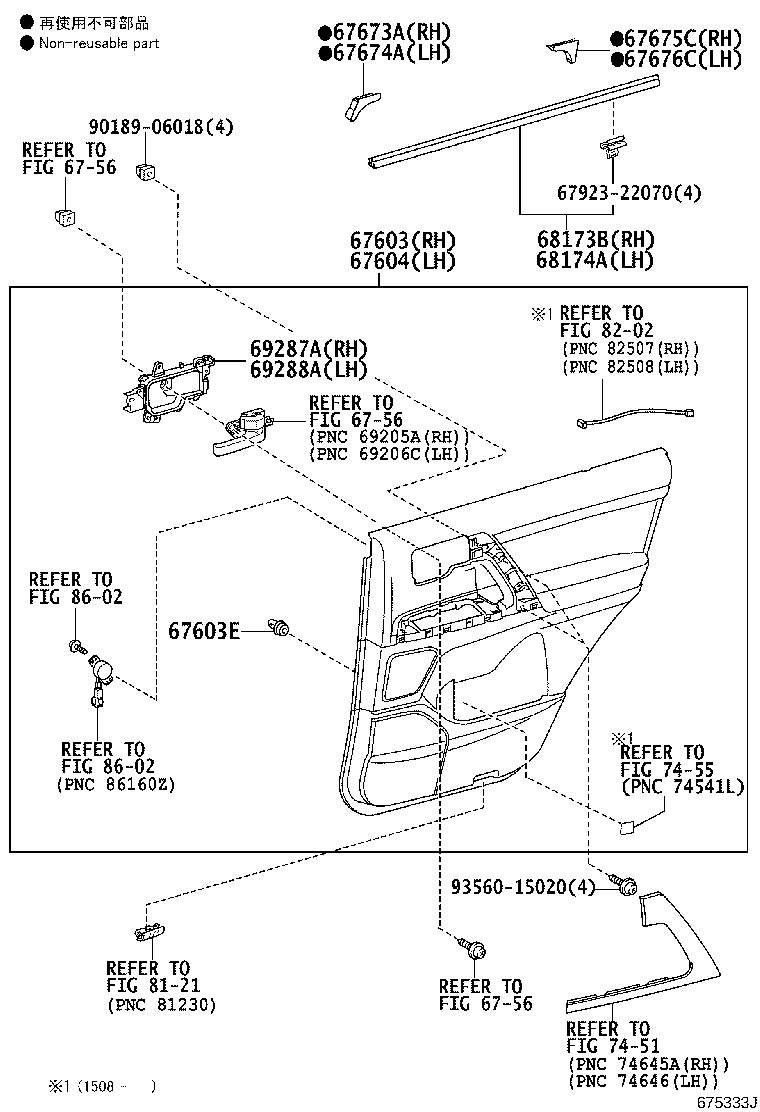 ● 再使用不可部品
● Non-reusable part

●67673A(RH)
●67674A(LH)

●67675C(RH)
●67676C(LH)

90189-06018(4)

REFER TO
FIG 67-56

67923-22070(4)

67603(RH)
67604(LH)

68173B(RH)
68174A(LH)

※1 REFER TO
FIG 82-02
(PNC 82507(RH))
(PNC 82508(LH))

69287A(RH)
69288A(LH)

REFER TO
FIG 67-56
(PNC 69205A(RH))
(PNC 69206C(LH))

REFER TO
FIG 86-02

67603E

REFER TO
FIG 86-02
(PNC 86160Z)

※1
REFER TO
FIG 74-55
(PNC 74541L)

93560-15020(4)

REFER TO
FIG 81-21
(PNC 81230)

REFER TO
FIG 67-56

REFER TO
FIG 74-51
(PNC 74645A(RH))
(PNC 74646(LH))

※1 (1508 - )

675333J