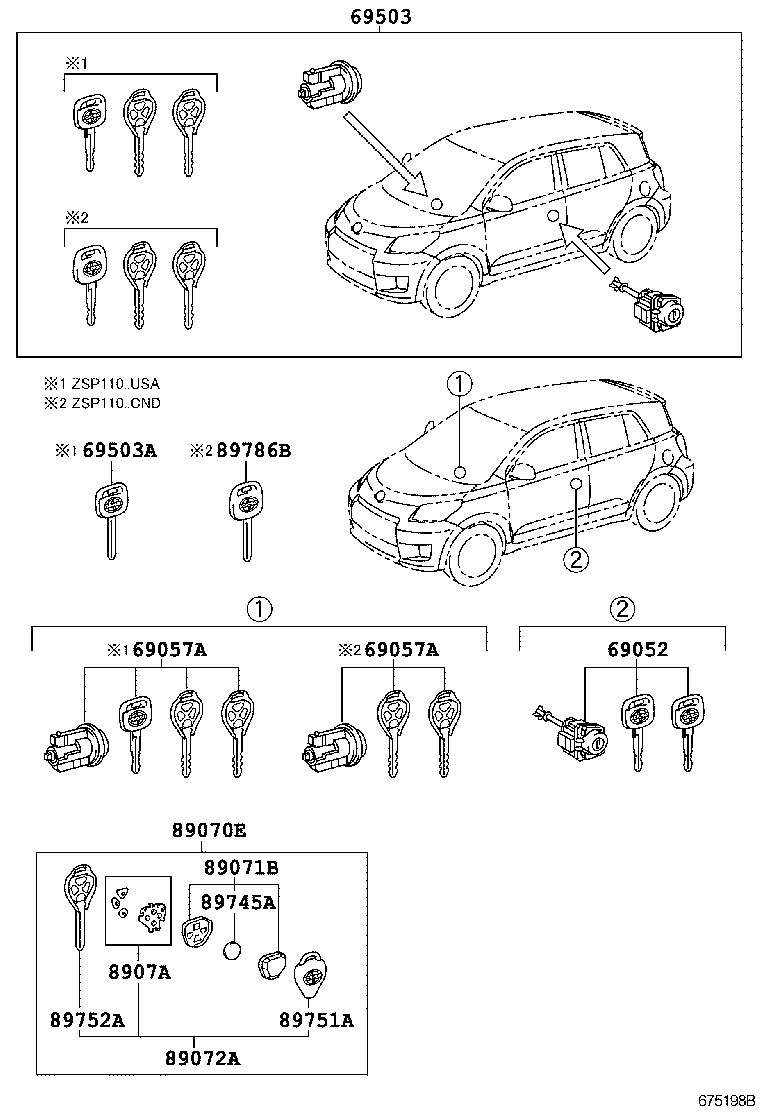 69503

※1

※2

※1 ZSP110..USA
※2 ZSP110..CND

※1 69503A
※2 89786B

1

2

1

2

※1 69057A
※2 69057A
69052

89070E
89071B
89745A
8907A
89752A
89751A
89072A

675198B