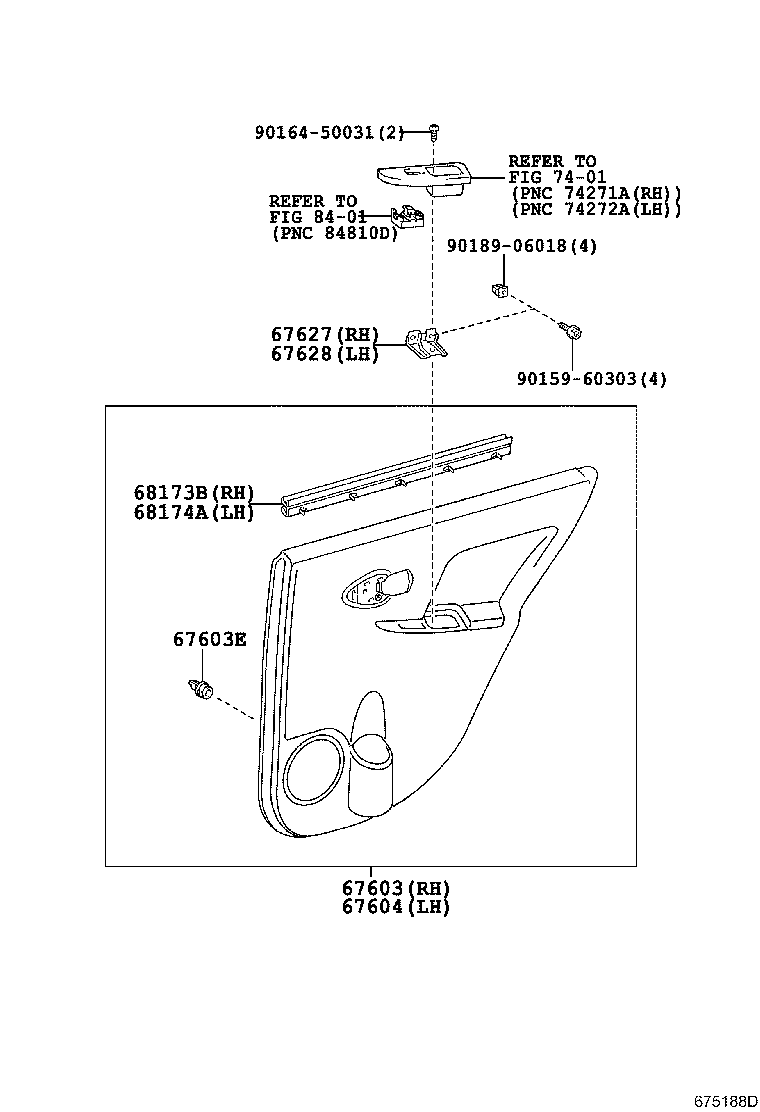 90164-50031(2)

REFER TO
FIG 74-01
(PNC 74271A(RH))
(PNC 74272A(LH))

REFER TO
FIG 84-01
(PNC 84810D)

90189-06018(4)

67627(RH)
67628(LH)

90159-60303(4)

68173B(RH)
68174A(LH)

67603E

67603(RH)
67604(LH)

675188D