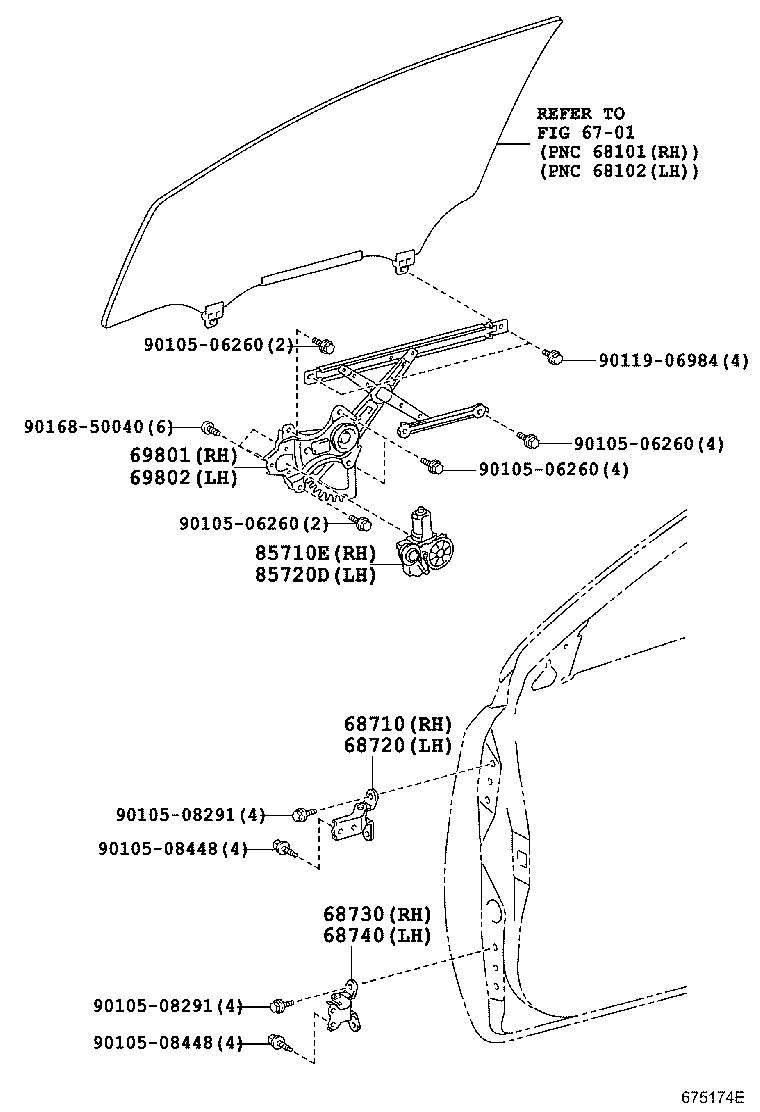 REFER TO
FIG 67-01
(PNC 68101(RH))
(PNC 68102(LH))

90105-06260(2)

90119-06984(4)

90168-50040(6)

90105-06260(4)

69801(RH)
69802(LH)

90105-06260(4)

90105-06260(2)

85710E(RH)
85720D(LH)

68710(RH)
68720(LH)

90105-08291(4)

90105-08448(4)

68730(RH)
68740(LH)

90105-08291(4)

90105-08448(4)

675174E