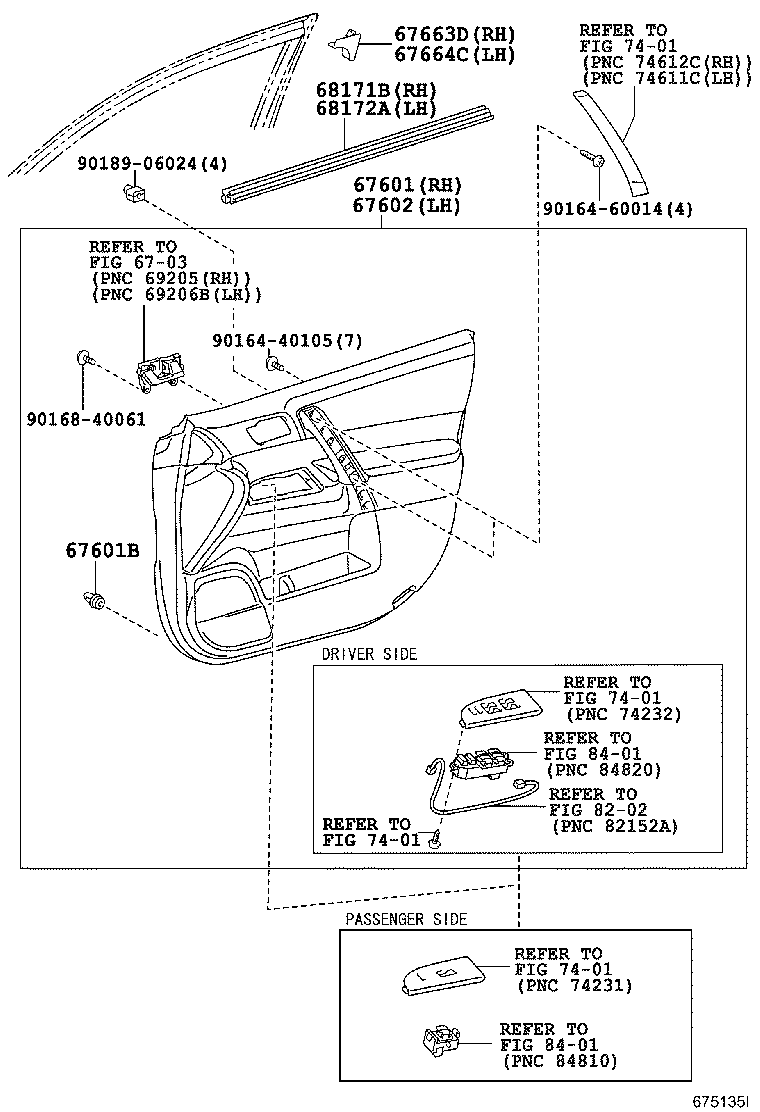 67663D(RH)
67664C(LH)

REFER TO
FIG 74-01
(PNC 74612C(RH))
(PNC 74611C(LH))

68171B(RH)
68172A(LH)

90189-06024(4)

67601(RH)
67602(LH)

90164-60014(4)

REFER TO
FIG 67-03
(PNC 69205(RH))
(PNC 69206B(LH))

90164-40105(7)

90168-40061

67601B

DRIVER SIDE

REFER TO
FIG 74-01
(PNC 74232)

REFER TO
FIG 84-01
(PNC 84820)

REFER TO
FIG 82-02
(PNC 82152A)

REFER TO
FIG 74-01

PASSENGER SIDE

REFER TO
FIG 74-01
(PNC 74231)

REFER TO
FIG 84-01
(PNC 84810)

675135I